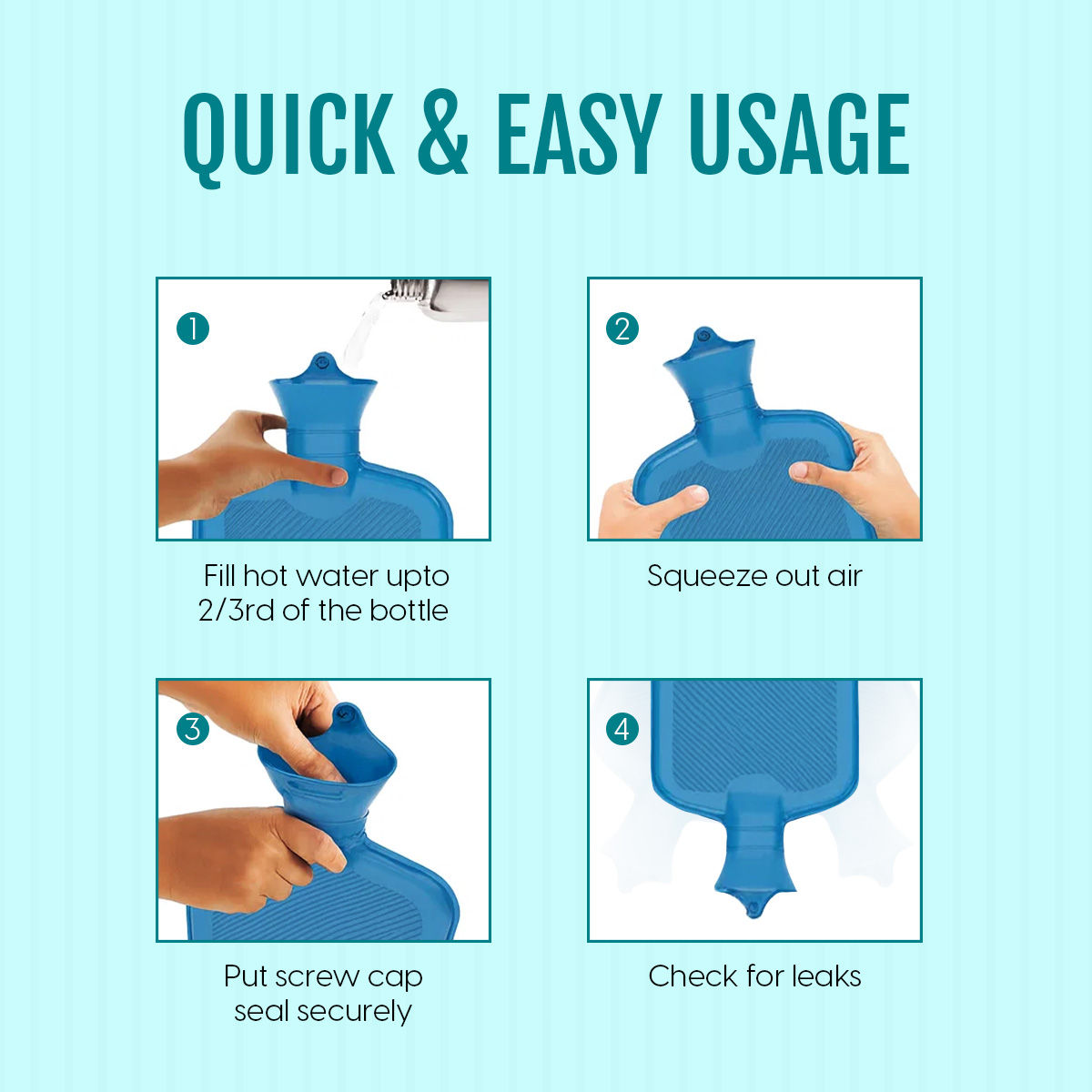 QUICK & EASY USAGE

1

Fill hot water upto 2/3rd of the bottle

2

Squeeze out air

3

Put screw cap seal securely

4

Check for leaks