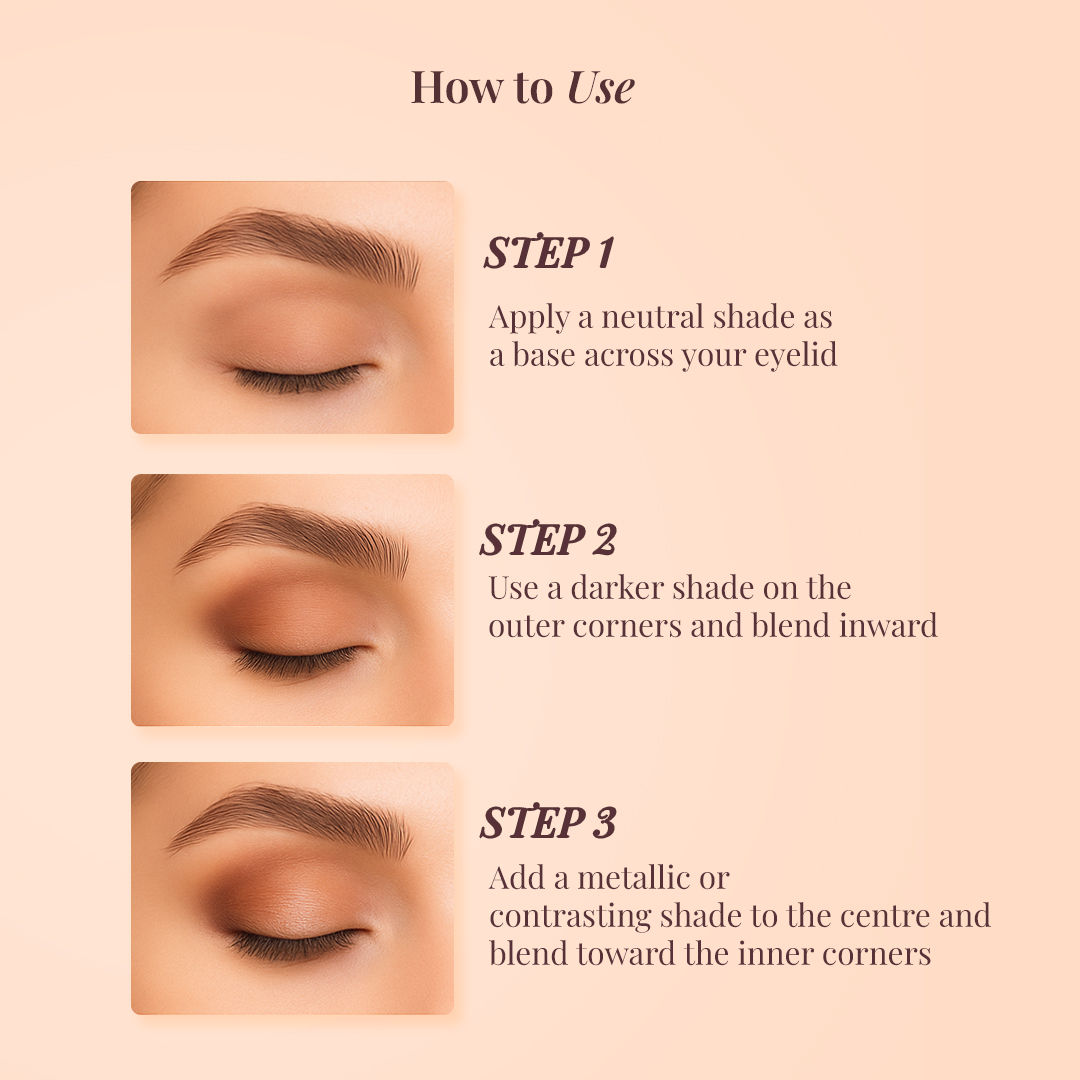 How to Use

STEP 1

Apply a neutral shade as a base across your eyelid

STEP 2

Use a darker shade on the outer corners and blend inward

STEP 3

Add a metallic or contrasting shade to the centre and blend toward the inner corners