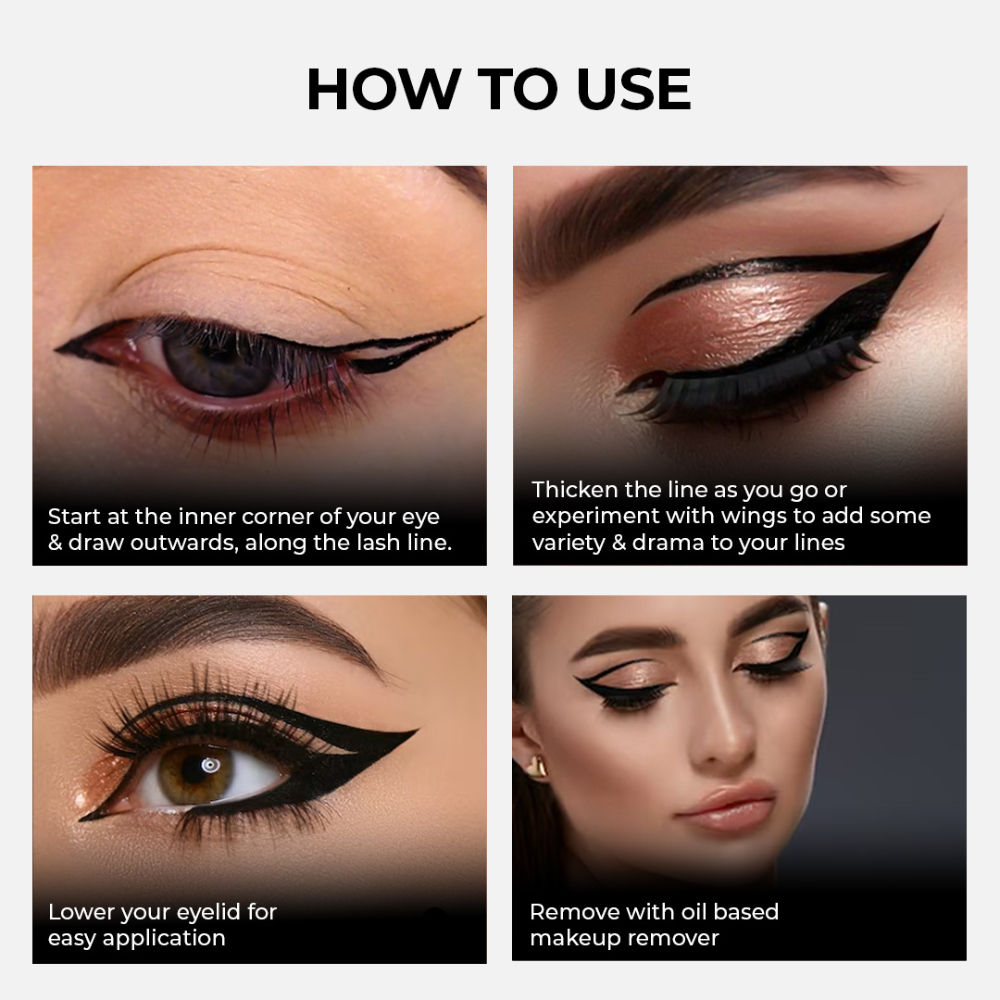 HOW TO USE

Start at the inner corner of your eye & draw outwards, along the lash line.

Thicken the line as you go or experiment with wings to add some variety & drama to your lines

Lower your eyelid for easy application

Remove with oil based makeup remover