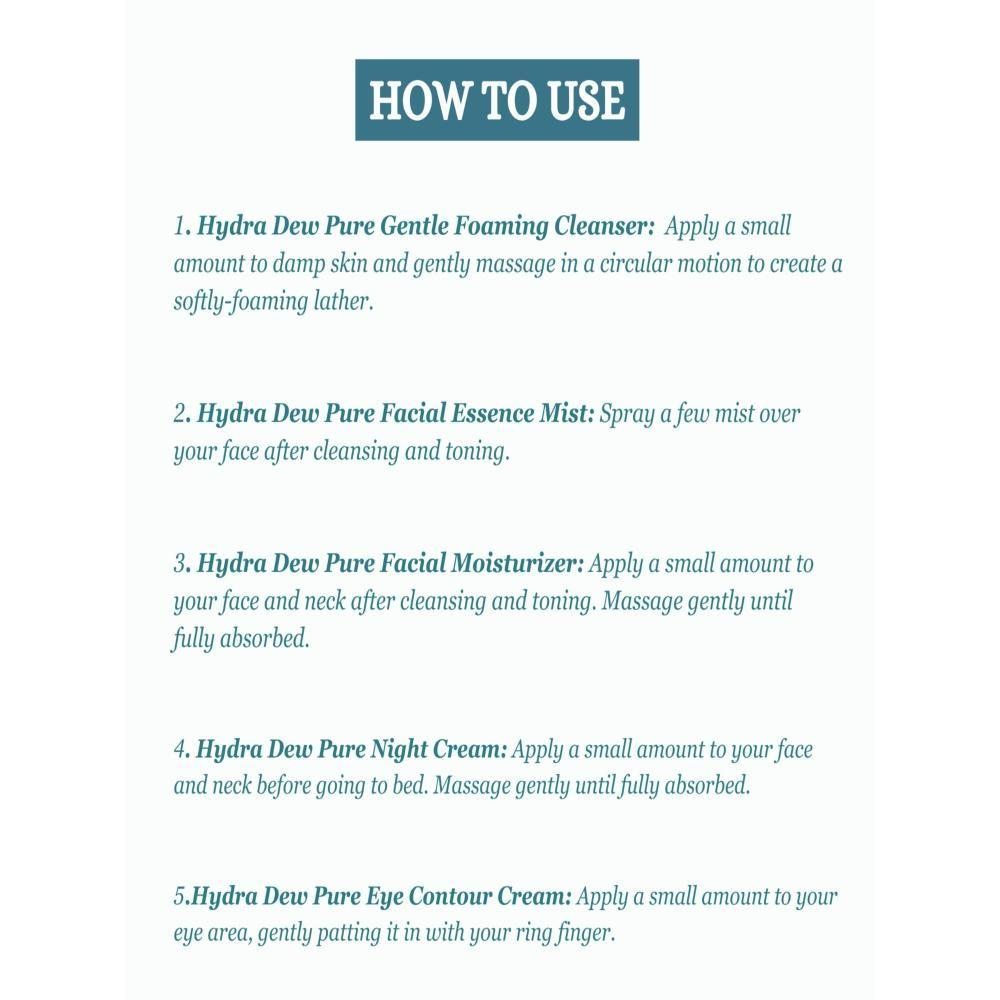 HOW TO USE

1. Hydra Dew Pure Gentle Foaming Cleanser: Apply a small amount to damp skin and gently massage in a circular motion to create a softly-foaming lather.

2. Hydra Dew Pure Facial Essence Mist: Spray a few mist over your face after cleansing and toning.

3. Hydra Dew Pure Facial Moisturizer: Apply a small amount to your face and neck after cleansing and toning. Massage gently until fully absorbed.

4. Hydra Dew Pure Night Cream: Apply a small amount to your face and neck before going to bed. Massage gently until fully absorbed.

5.Hydra Dew Pure Eye Contour Cream: Apply a small amount to your eye area, gently patting it in with your ring finger.