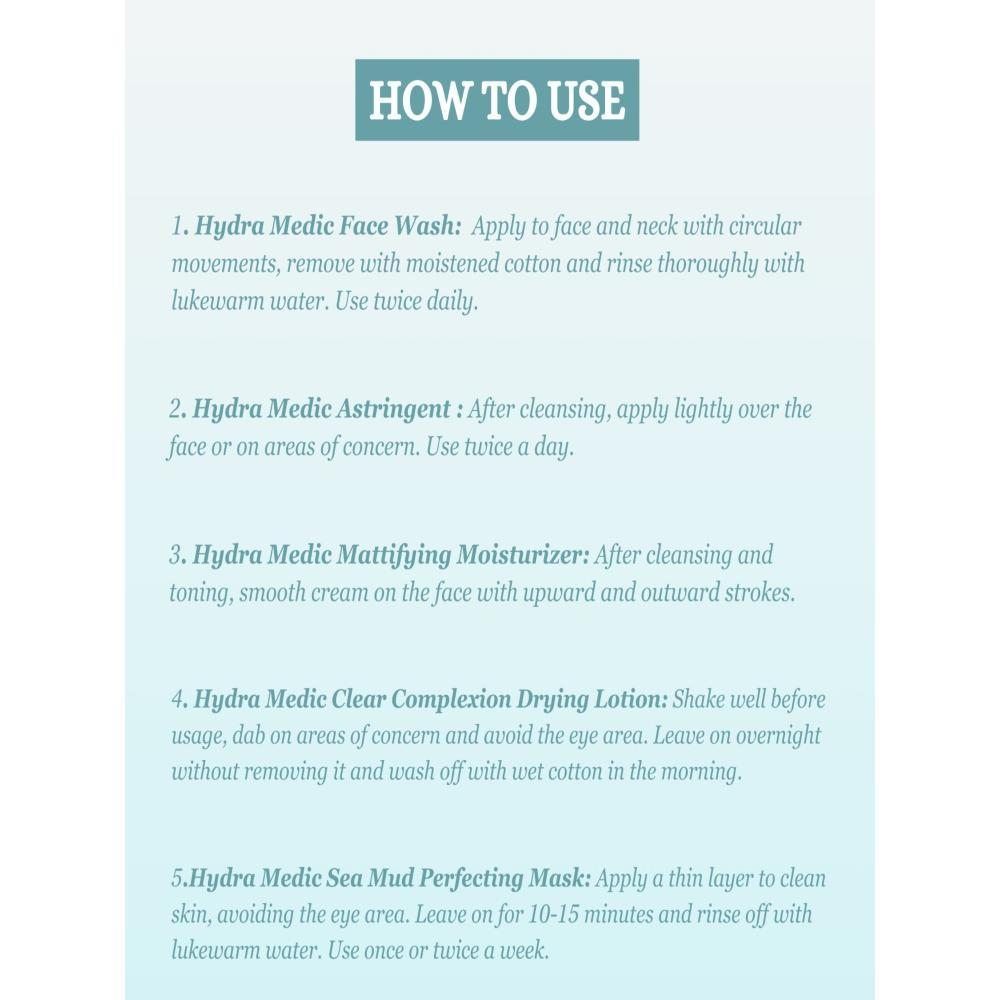 HOW TO USE

1. Hydra Medic Face Wash: Apply to face and neck with circular movements, remove with moistened cotton and rinse thoroughly with lukewarm water. Use twice daily.

2. Hydra Medic Astringent : After cleansing, apply lightly over the face or on areas of concern. Use twice a day.

3. Hydra Medic Mattifying Moisturizer: After cleansing and toning, smooth cream on the face with upward and outward strokes.

4. Hydra Medic Clear Complexion Drying Lotion: Shake well before usage, dab on areas of concern and avoid the eye area. Leave on overnight without removing it and wash off with wet cotton in the morning.

5.Hydra Medic Sea Mud Perfecting Mask: Apply a thin layer to clean skin, avoiding the eye area. Leave on for 10-15 minutes and rinse off with lukewarm water. Use once or twice a week.