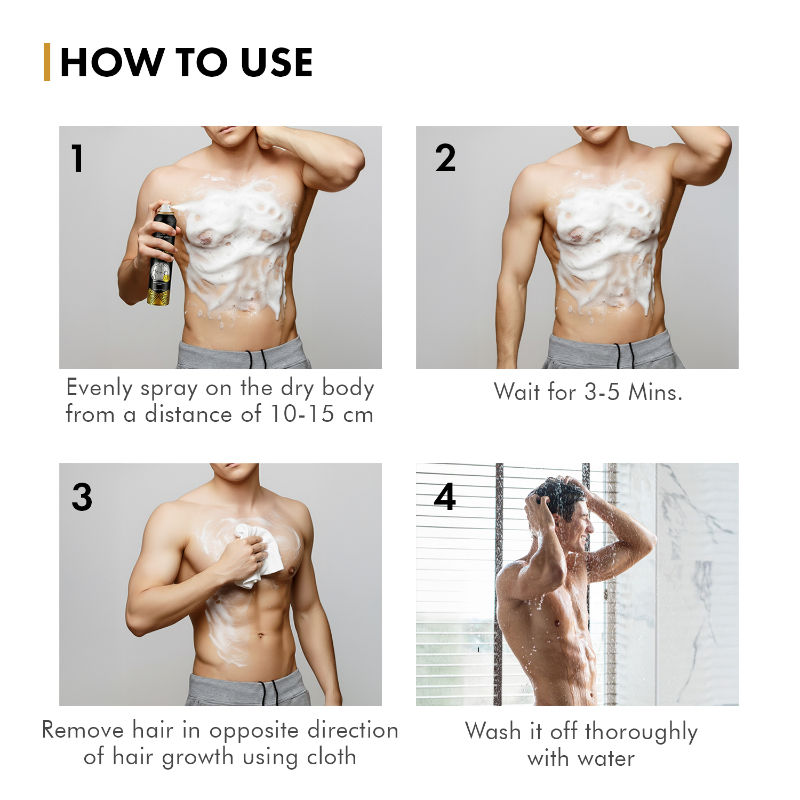 HOW TO USE

1

Evenly spray on the dry body from a distance of 10-15 cm

2

Wait for 3-5 Mins.

3

Remove hair in opposite direction of hair growth using cloth

4

Wash it off thoroughly with water