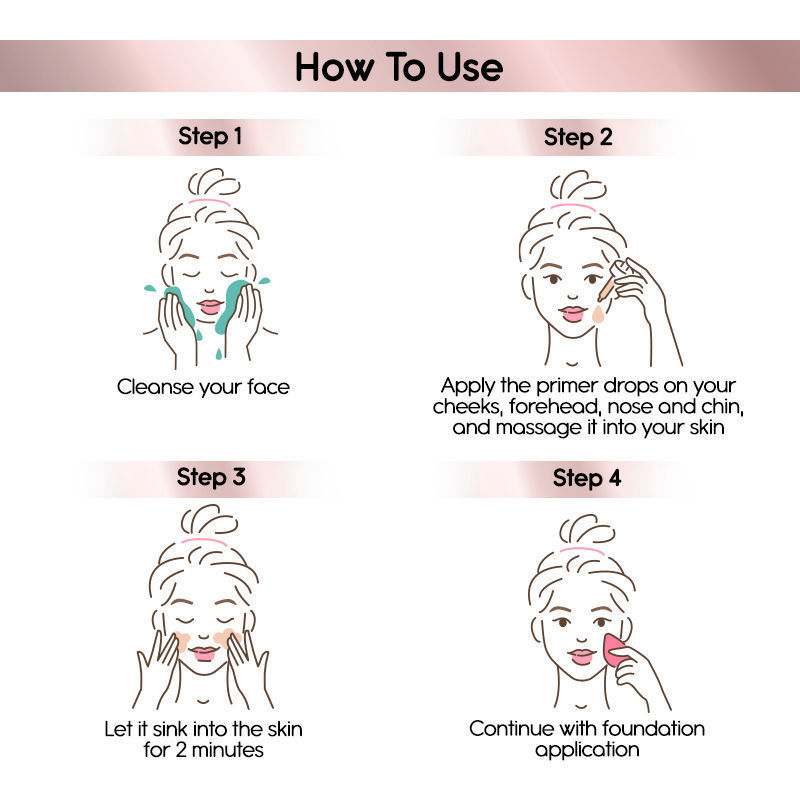 How To Use

Step 1

Cleanse your face

Step 2

Apply the primer drops on your cheeks, forehead, nose and chin, and massage it into your skin

Step 3

Let it sink into the skin for 2 minutes

Step 4

Continue with foundation application