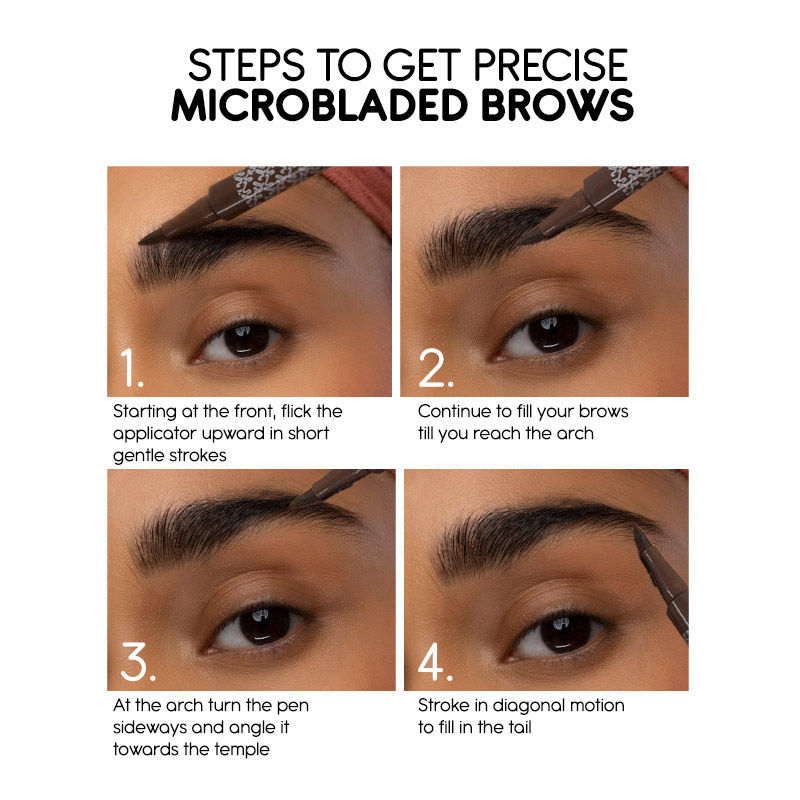 STEPS TO GET PRECISE
MICROBLADED BROWS

1.

Starting at the front, flick the applicator upward in short gentle strokes

2.

Continue to fill your brows till you reach the arch

3.

At the arch turn the pen sideways and angle it towards the temple

4.

Stroke in diagonal motion to fill in the tail