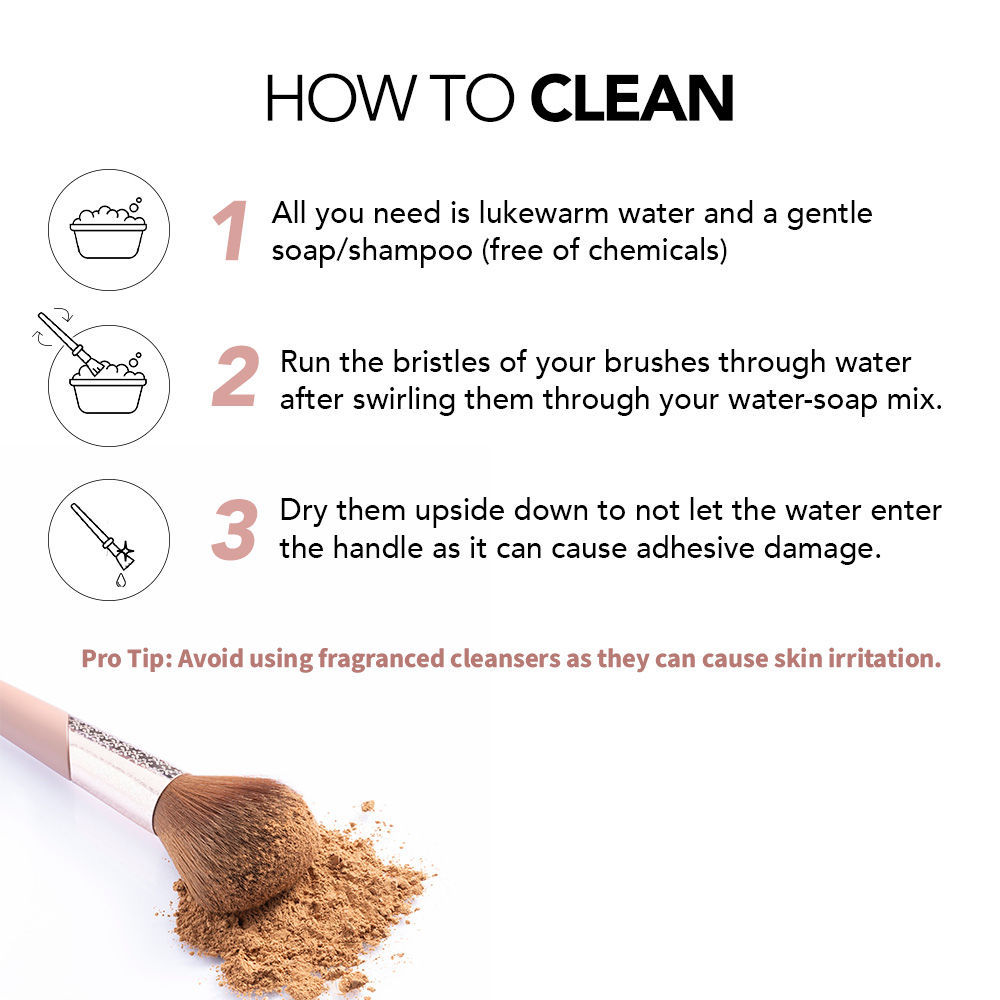 HOW TO CLEAN

1 All you need is lukewarm water and a gentle soap/shampoo (free of chemicals)

2 Run the bristles of your brushes through water after swirling them through your water-soap mix.

3 Dry them upside down to not let the water enter the handle as it can cause adhesive damage.

Pro Tip: Avoid using fragranced cleansers as they can cause skin irritation.