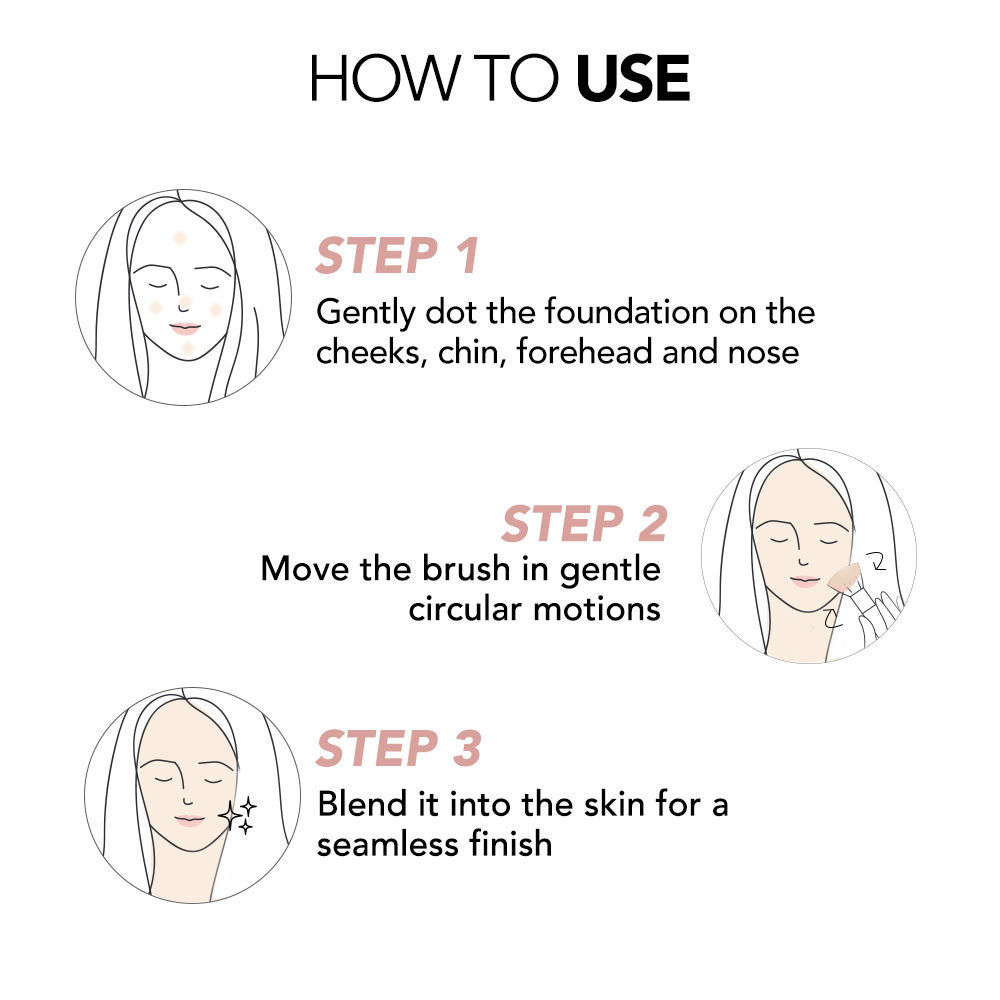 HOW TO USE

STEP 1
Gently dot the foundation on the cheeks, chin, forehead and nose

STEP 2
Move the brush in gentle circular motions

STEP 3
Blend it into the skin for a seamless finish