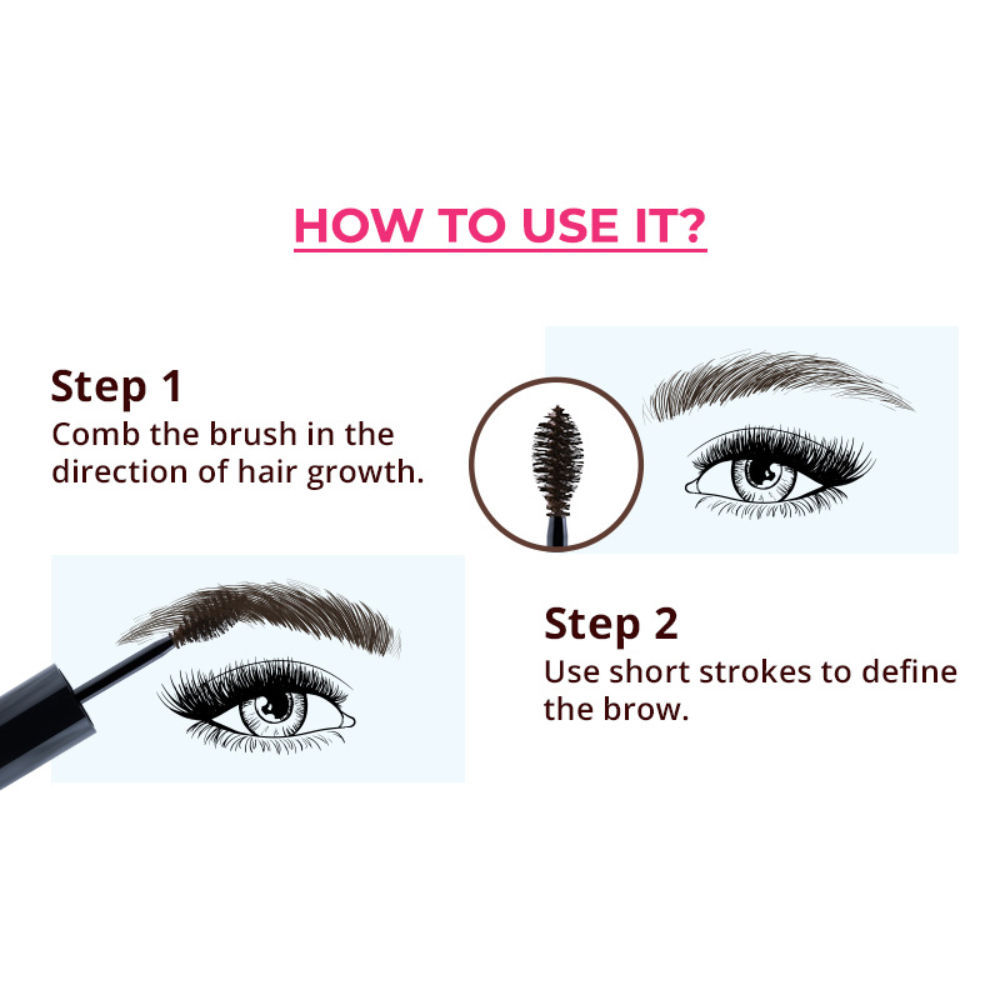 HOW TO USE IT?

Step 1
Comb the brush in the direction of hair growth.

Step 2
Use short strokes to define the brow.