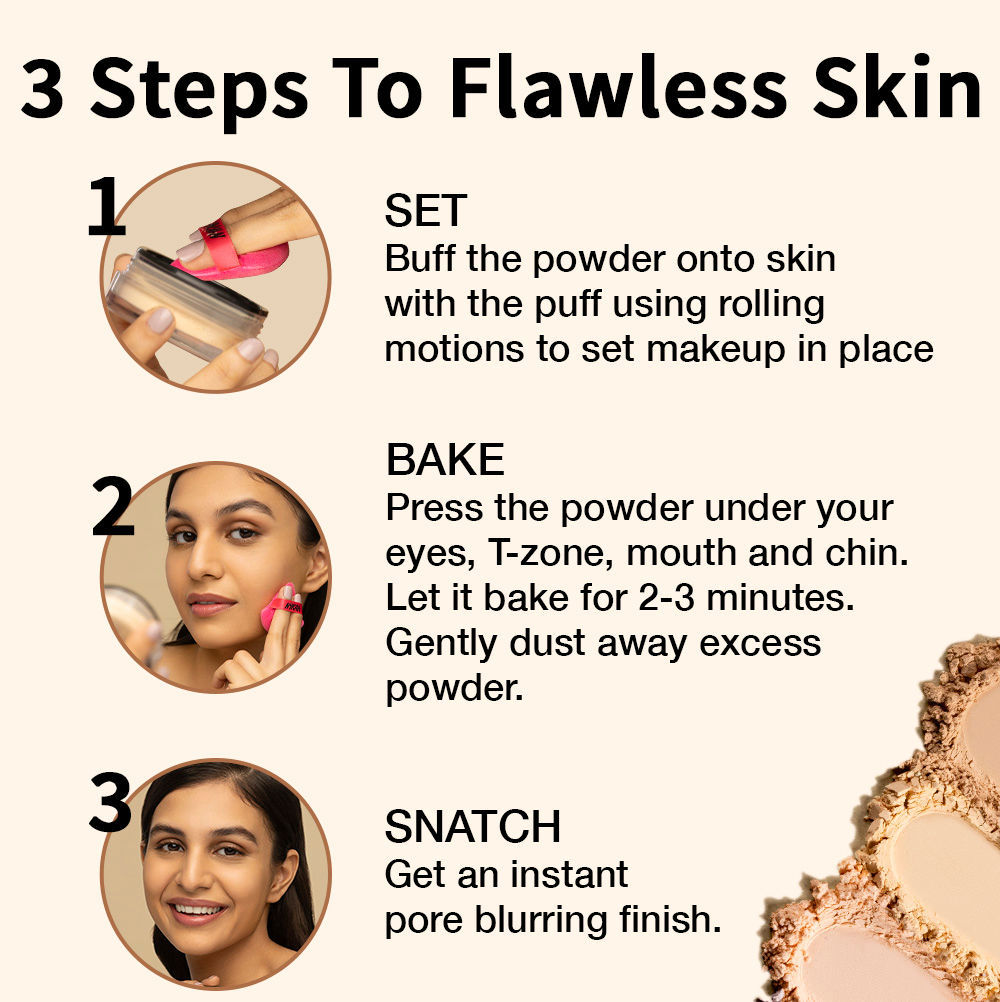 3 Steps To Flawless Skin

1

SET
Buff the powder onto skin with the puff using rolling motions to set makeup in place

2

BAKE
Press the powder under your eyes, T-zone, mouth and chin. Let it bake for 2-3 minutes. Gently dust away excess powder.

3

SNATCH
Get an instant pore blurring finish.