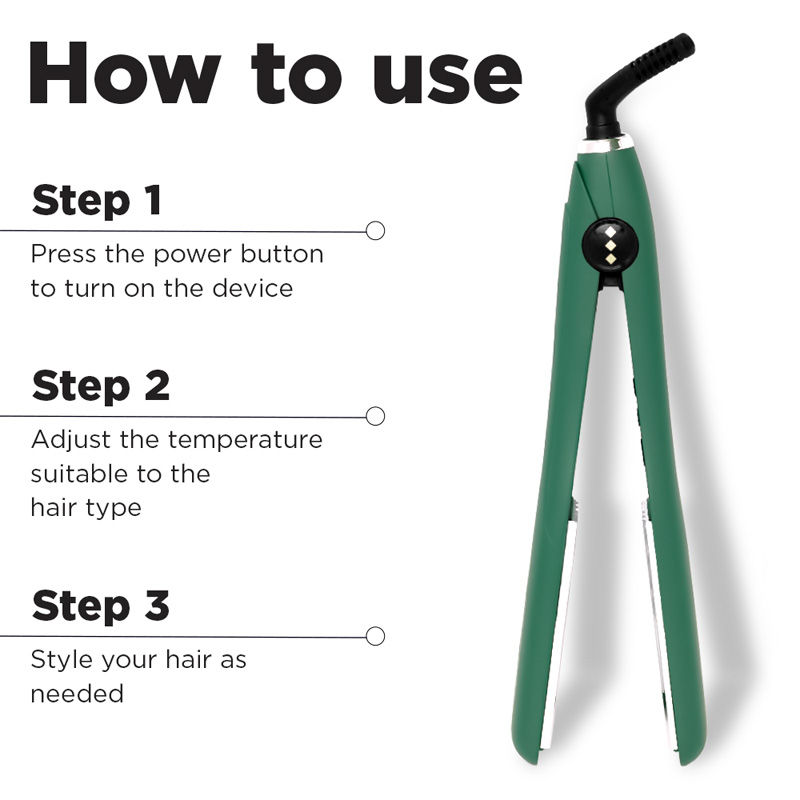 How to use

Step 1

Press the power button to turn on the device

Step 2

Adjust the temperature suitable to the hair type

Step 3

Style your hair as needed