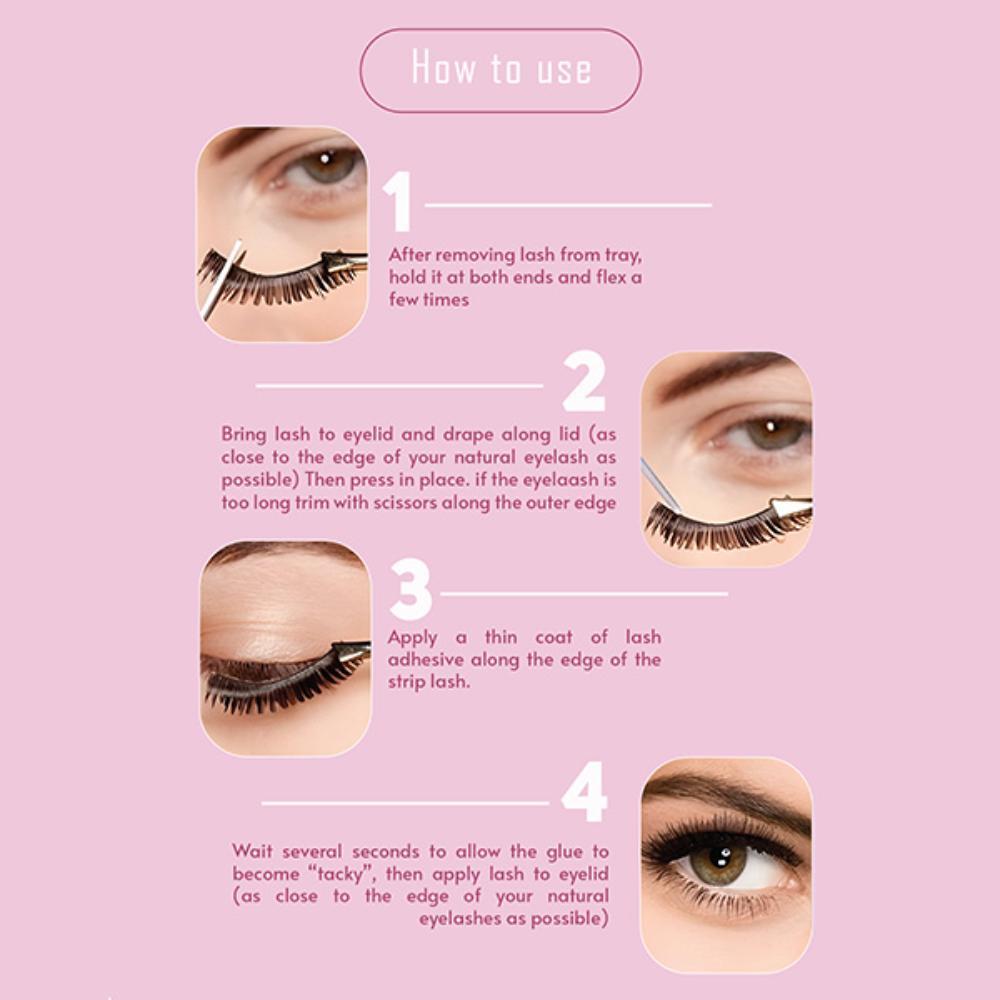 How to use

1

After removing lash from tray, hold it at both ends and flex a few times

2

Bring lash to eyelid and drape along lid (as close to the edge of your natural eyelash as possible) Then press in place. if the eyelaash is too long trim with scissors along the outer edge

3

Apply a thin coat of lash adhesive along the edge of the strip lash.

4

Wait several seconds to allow the glue to become "tacky", then apply lash to eyelid (as close to the edge of your natural eyelashes as possible)