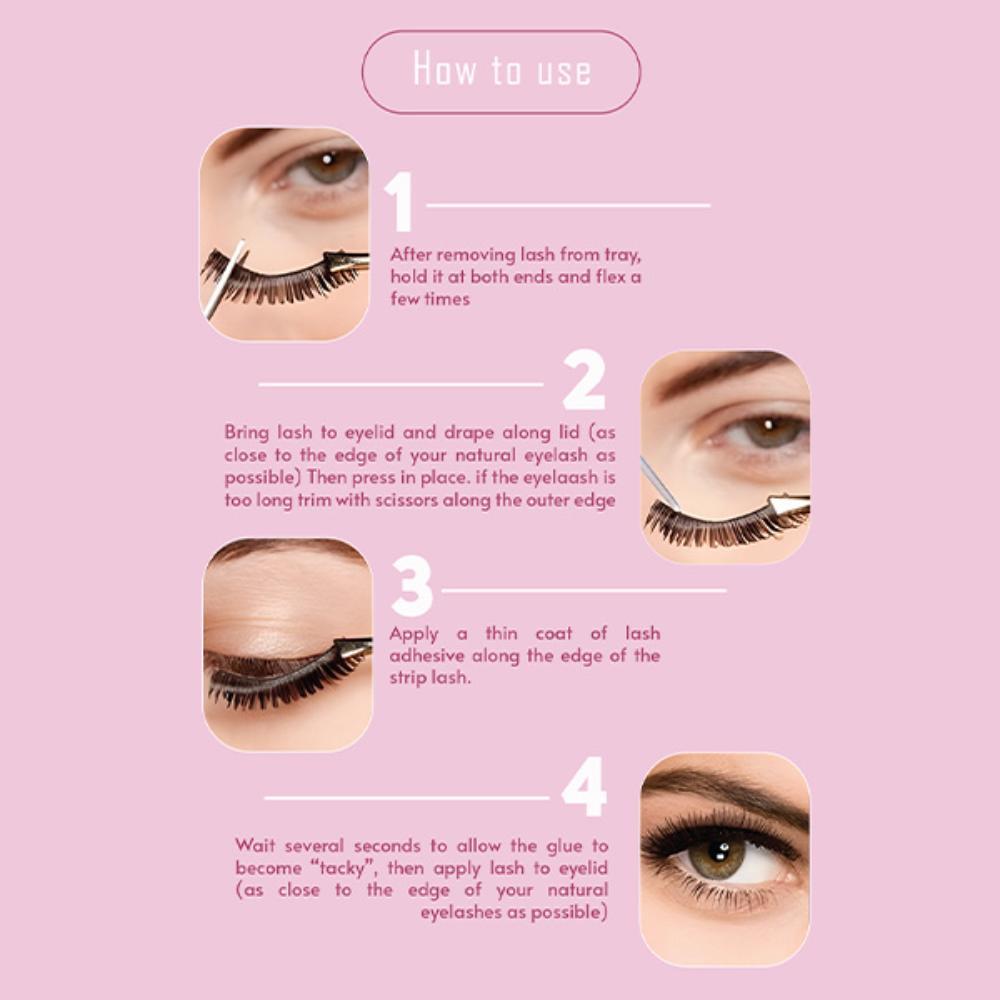 How to use

1

After removing lash from tray, hold it at both ends and flex a few times

2

Bring lash to eyelid and drape along lid (as close to the edge of your natural eyelash as possible) Then press in place. if the eyelaash is too long trim with scissors along the outer edge

3

Apply a thin coat of lash adhesive along the edge of the strip lash.

4

Wait several seconds to allow the glue to become "tacky", then apply lash to eyelid (as close to the edge of your natural eyelashes as possible)