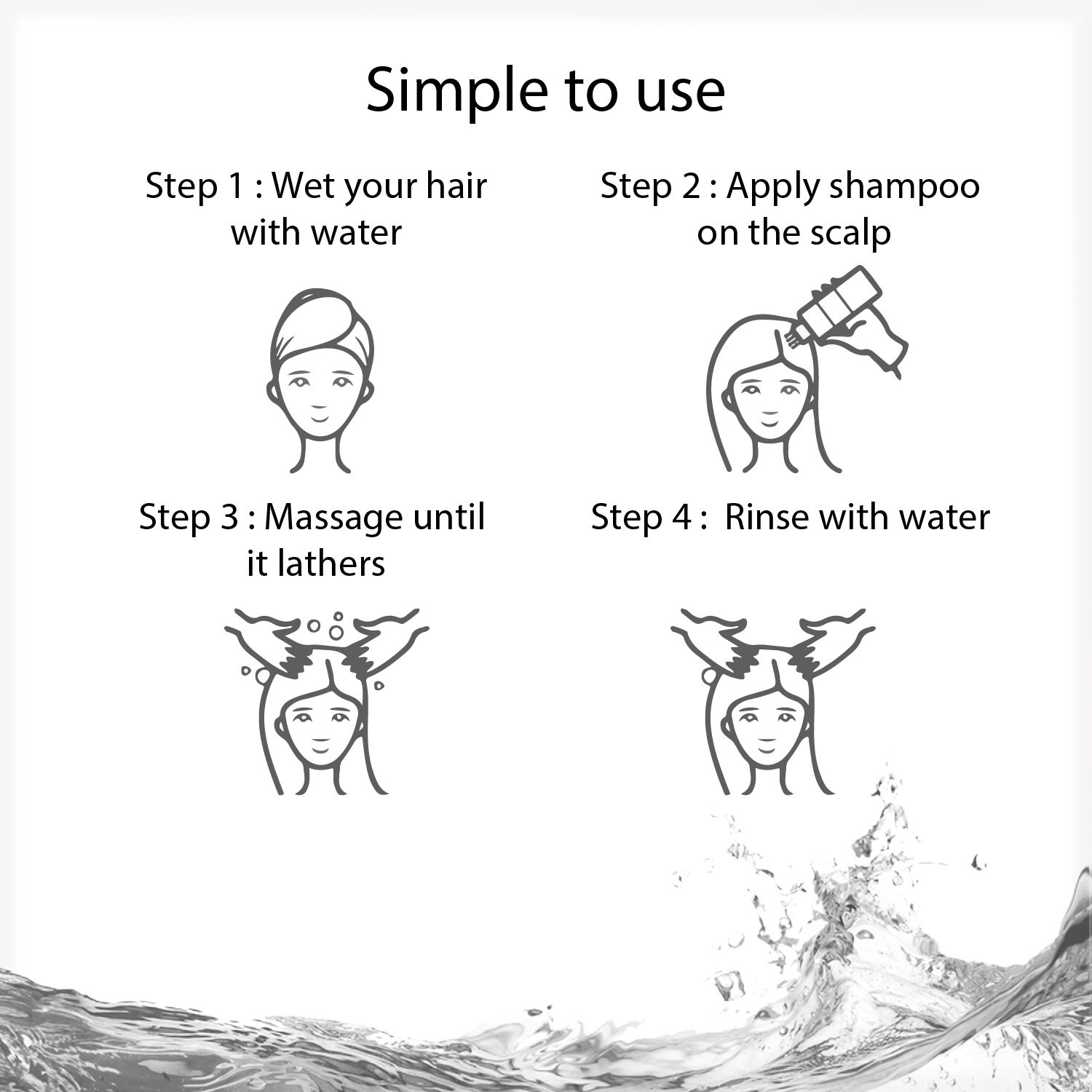 Simple to use

Step 1 : Wet your hair with water

Step 2 : Apply shampoo on the scalp

Step 3 : Massage until it lathers

Step 4 :  Rinse with water