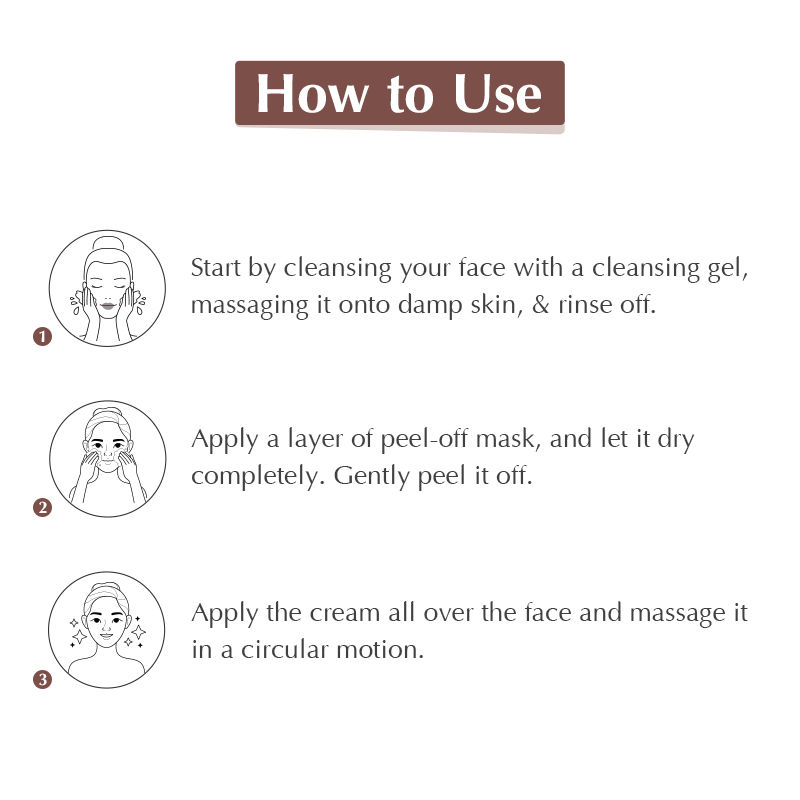 How to Use

1

Start by cleansing your face with a cleansing gel, massaging it onto damp skin, & rinse off.

2

Apply a layer of peel-off mask, and let it dry completely. Gently peel it off.

3

Apply the cream all over the face and massage it in a circular motion.