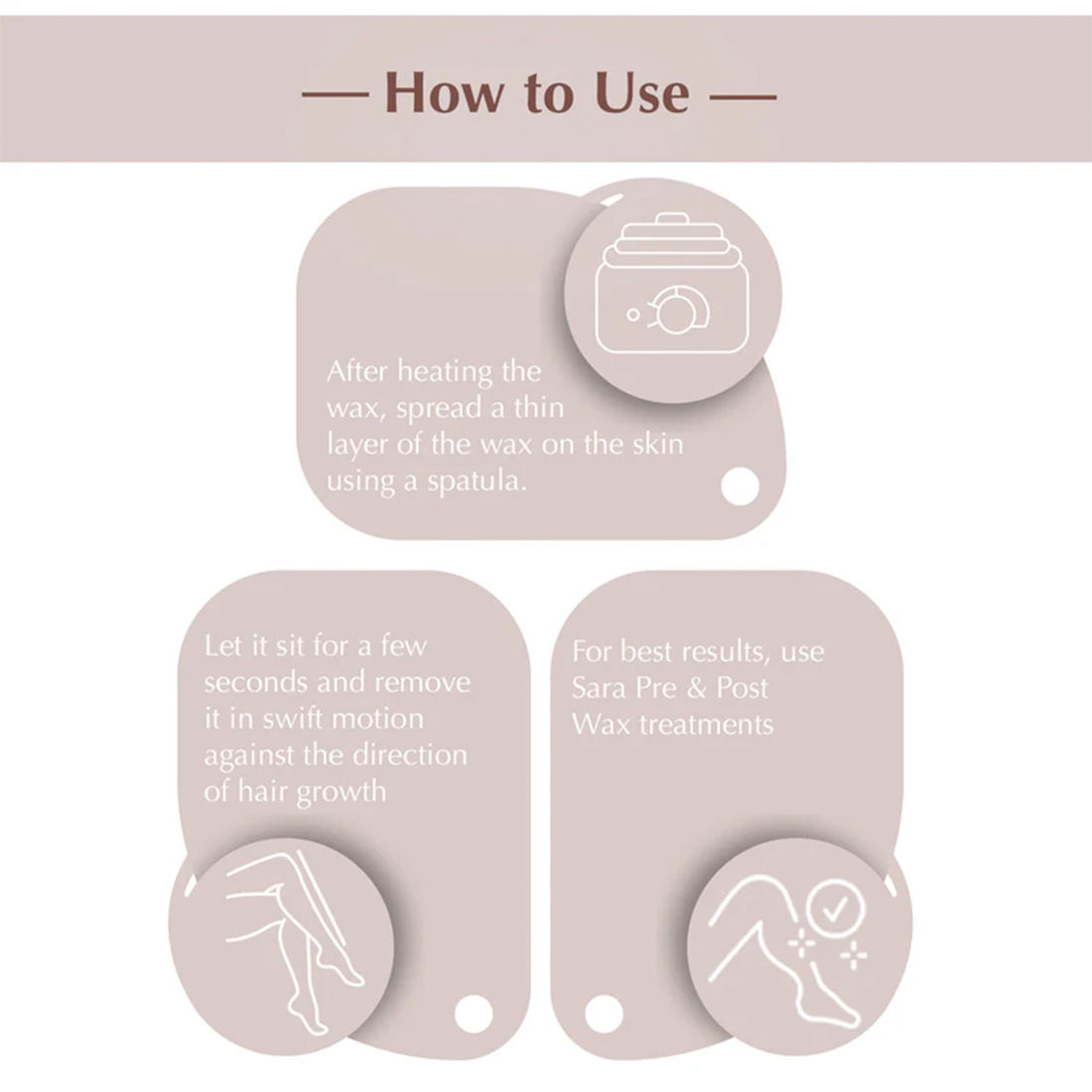 — How to Use —

After heating the wax, spread a thin layer of the wax on the skin using a spatula.

Let it sit for a few seconds and remove it in swift motion against the direction of hair growth

For best results, use Sara Pre & Post Wax treatments