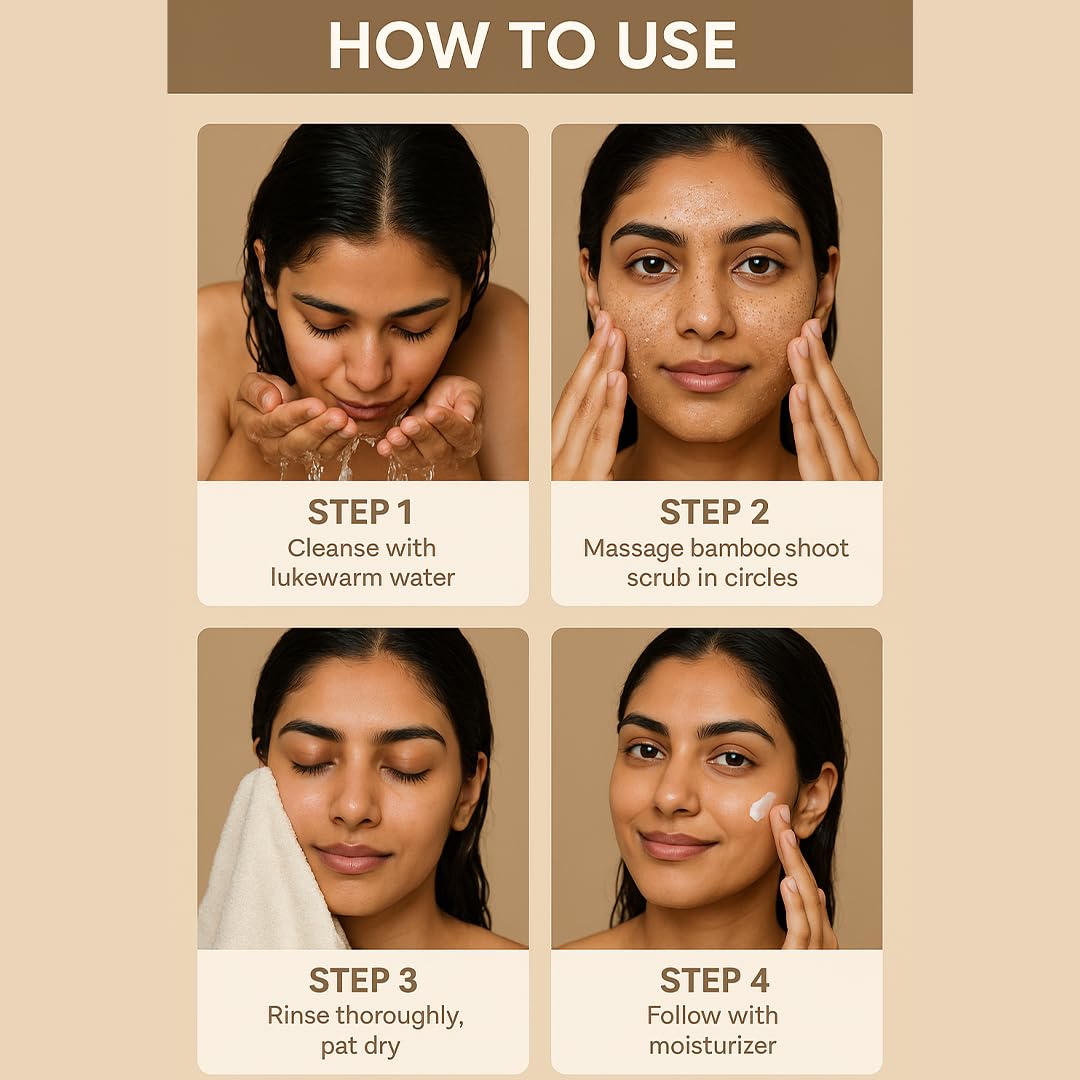 HOW TO USE

STEP 1
Cleanse with lukewarm water

STEP 2
Massage bamboo shoot scrub in circles

STEP 3
Rinse thoroughly, pat dry

STEP 4
Follow with moisturizer