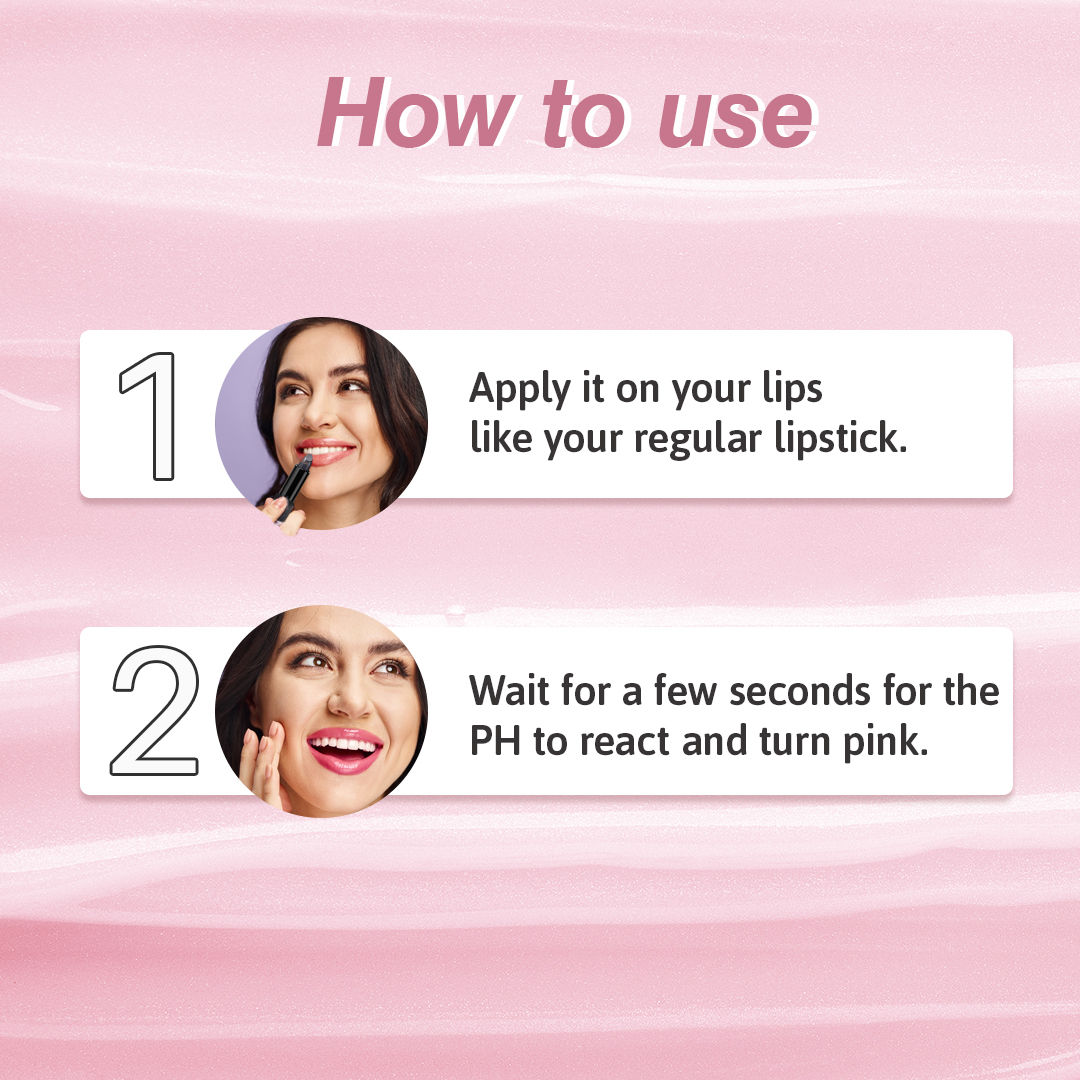 How to use

1

Apply it on your lips like your regular lipstick.

2

Wait for a few seconds for the PH to react and turn pink.