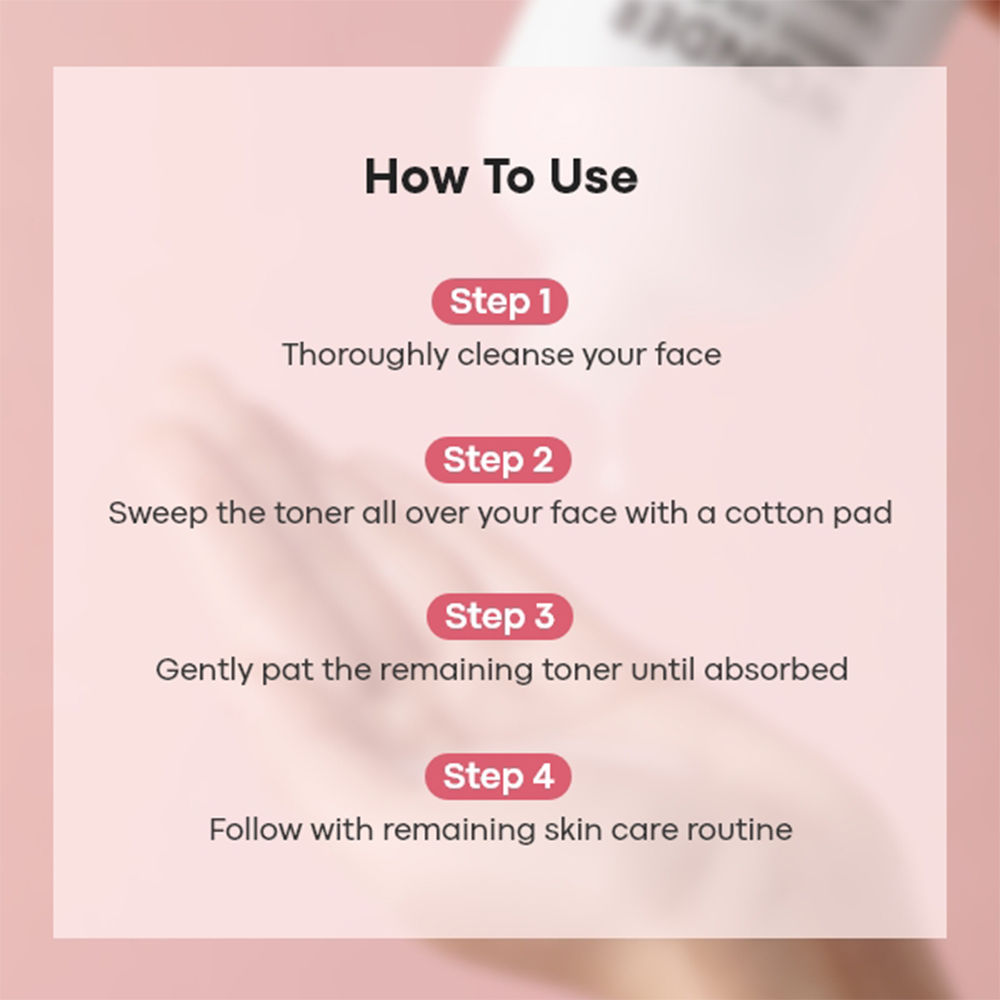 How To Use

Step 1
Thoroughly cleanse your face

Step 2
Sweep the toner all over your face with a cotton pad

Step 3
Gently pat the remaining toner until absorbed

Step 4
Follow with remaining skin care routine