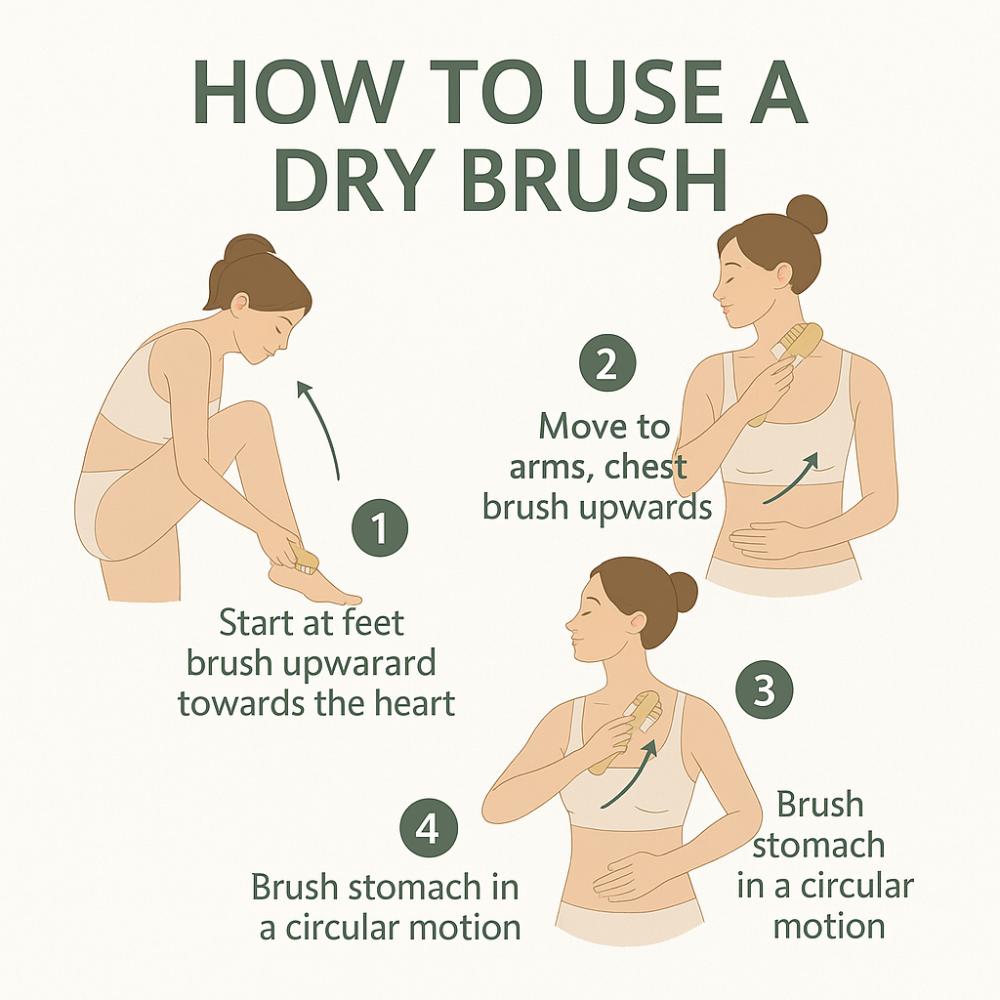 HOW TO USE A DRY BRUSH

1

Start at feet brush upwarard towards the heart

2

Move to arms, chest brush upwards

3

Brush stomach in a circular motion

4

Brush stomach in a circular motion