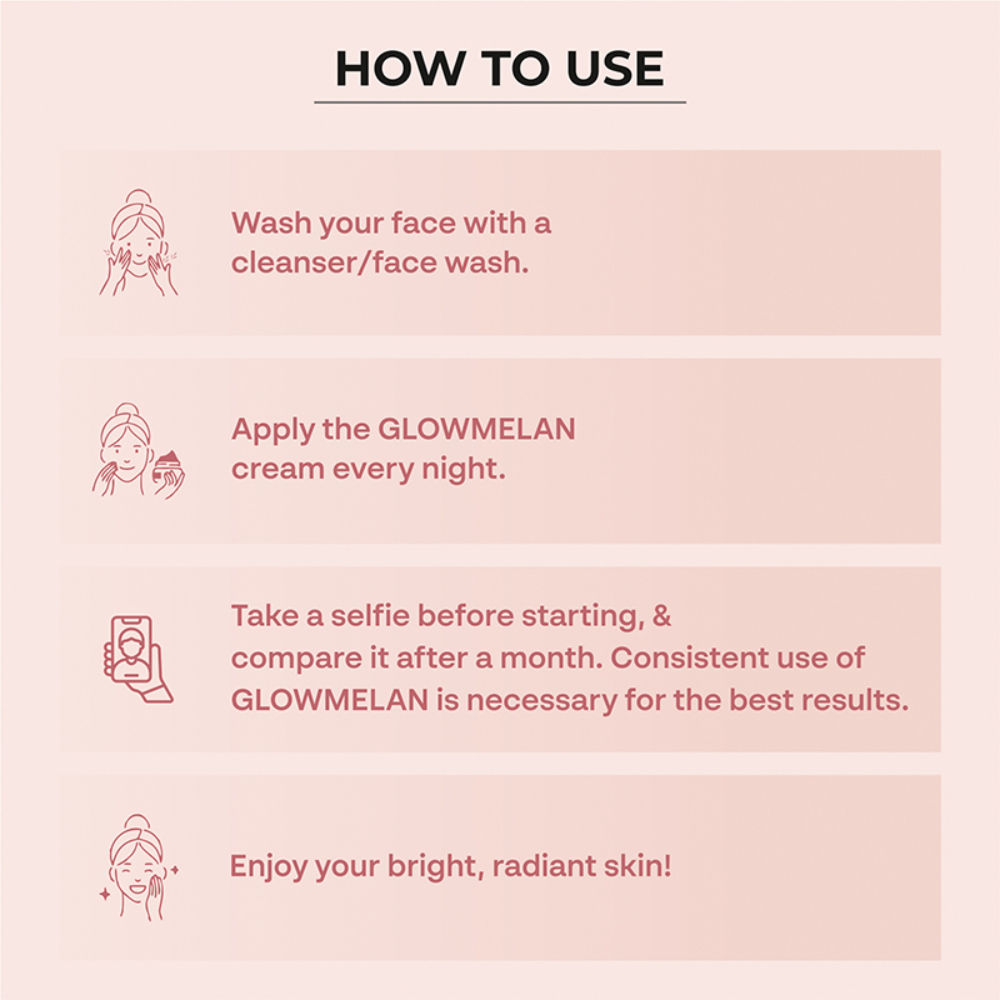 HOW TO USE

Wash your face with a cleanser/face wash.

Apply the GLOWMELAN cream every night.

Take a selfie before starting, & compare it after a month. Consistent use of GLOWMELAN is necessary for the best results.

Enjoy your bright, radiant skin!