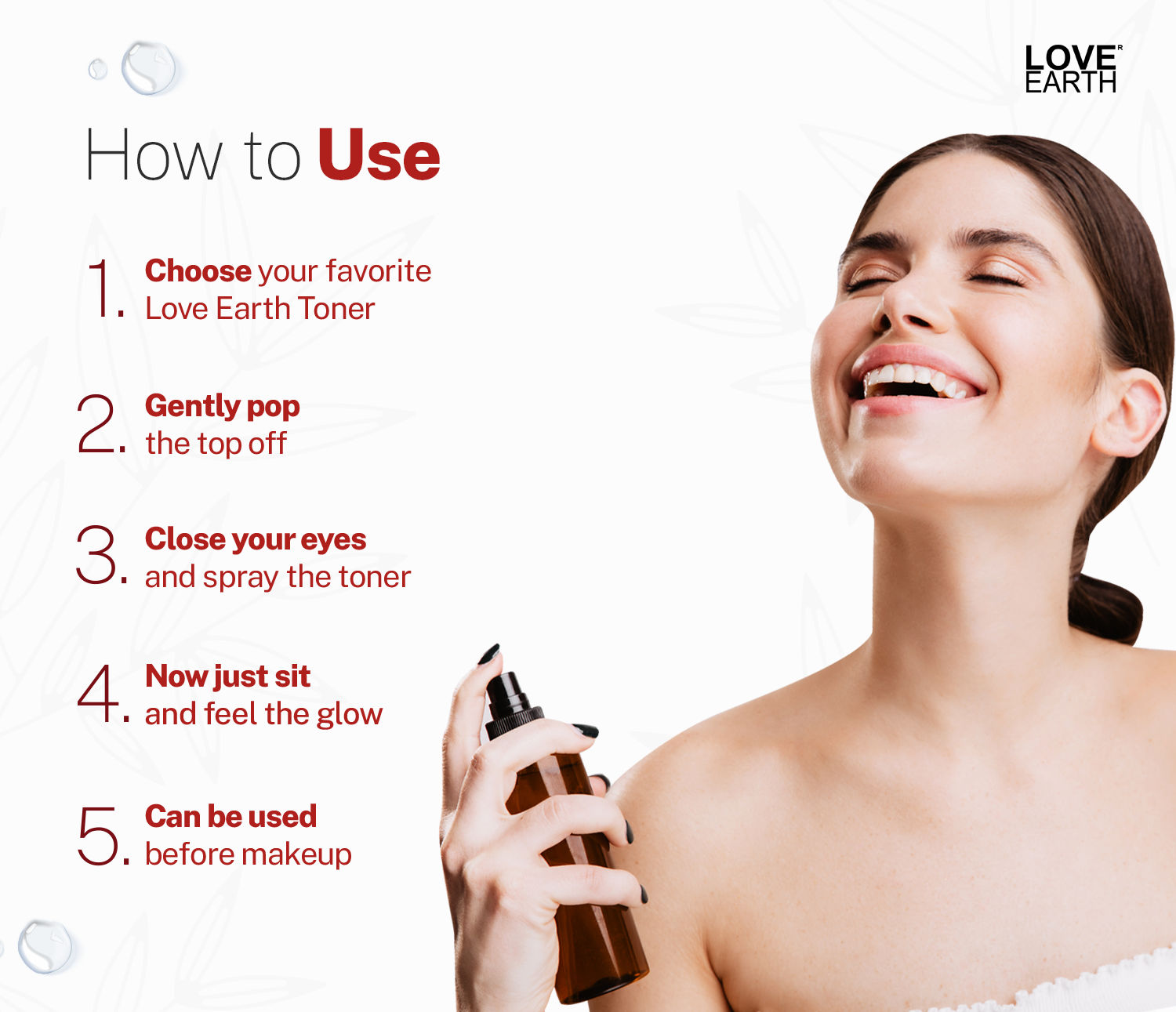 LOVE EARTH

How to Use

1. Choose your favorite Love Earth Toner

2. Gently pop the top off

3. Close your eyes and spray the toner

4. Now just sit and feel the glow

5. Can be used before makeup