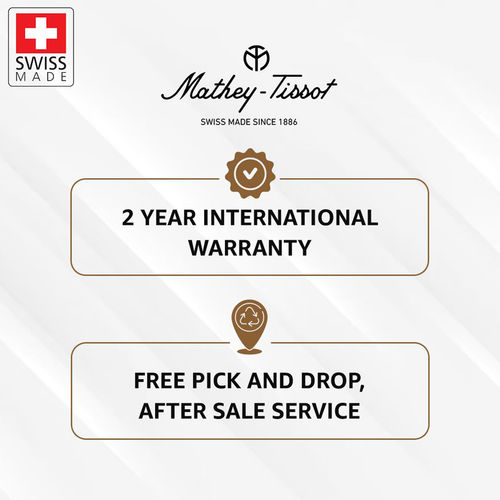 SWISS MADE

Mathey-Tissot

SWISS MADE SINCE 1886

2 YEAR INTERNATIONAL WARRANTY

FREE PICK AND DROP, AFTER SALE SERVICE