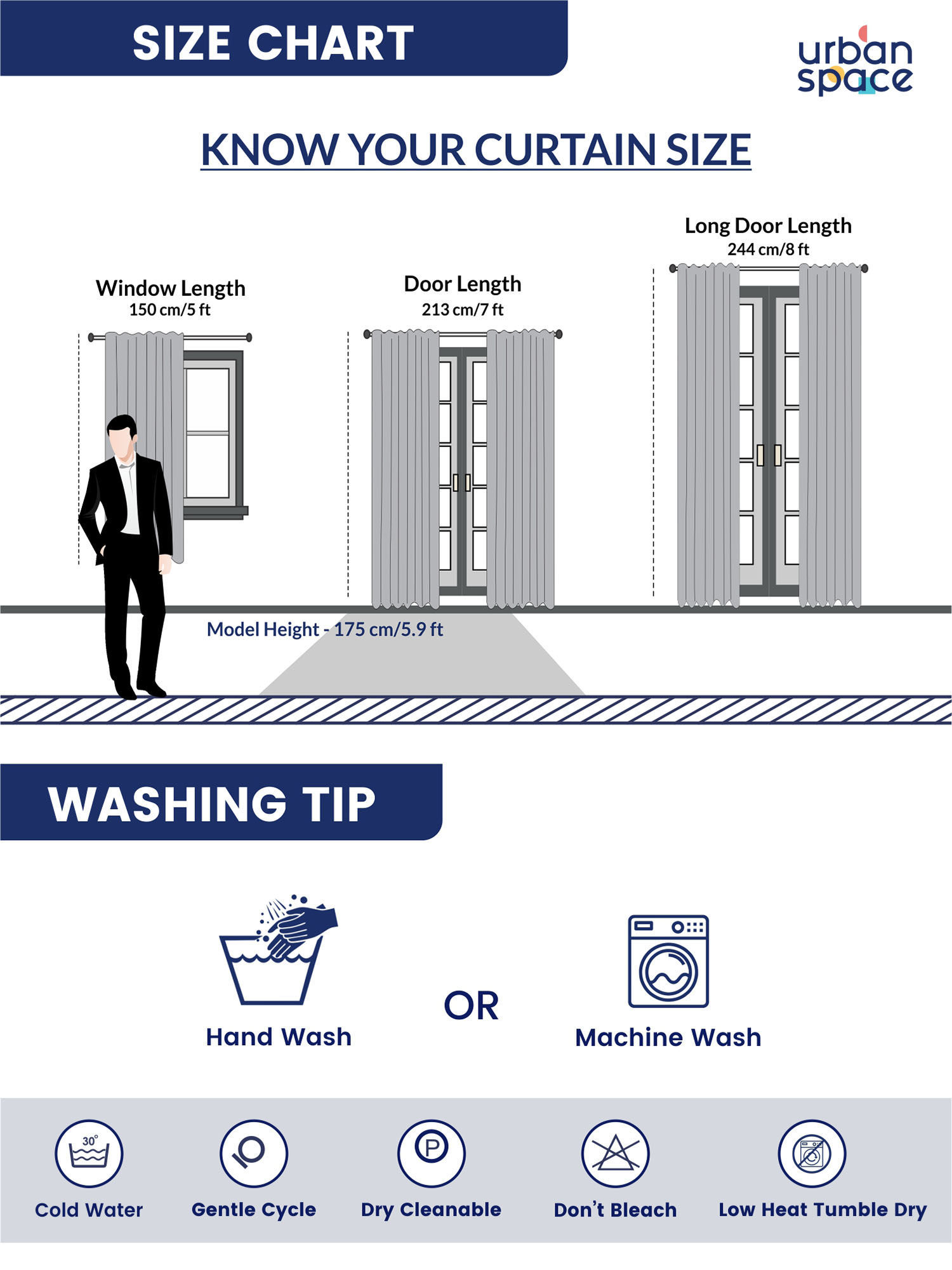 SIZE CHART

urban space

KNOW YOUR CURTAIN SIZE

Window Length
150 cm/5 ft

Door Length
213 cm/7 ft

Long Door Length
244 cm/8 ft

Model Height - 175 cm/5.9 ft

WASHING TIP

Hand Wash

OR

Machine Wash

30°

Cold Water

Gentle Cycle

P

Dry Cleanable

Don't Bleach

Low Heat Tumble Dry