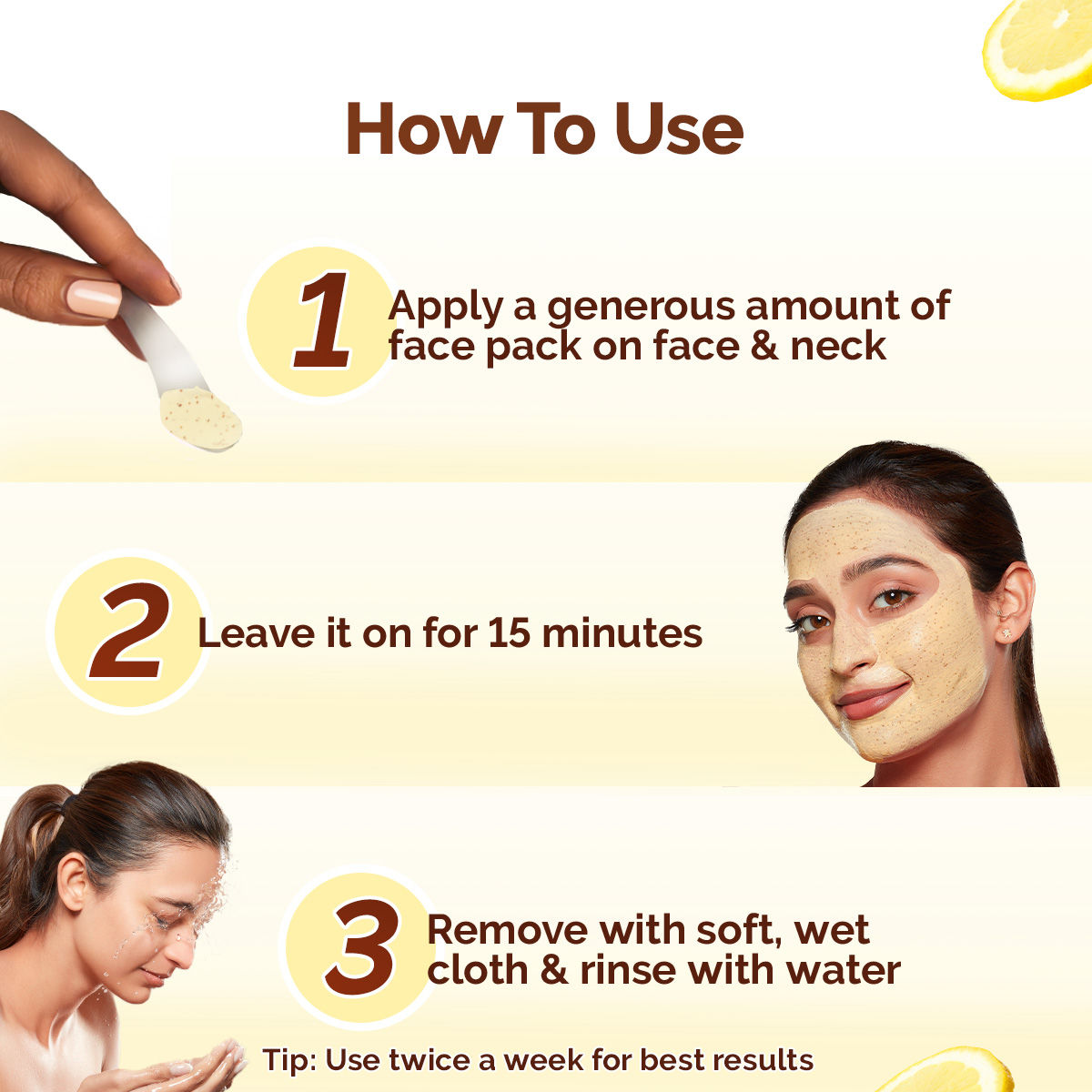 How To Use

1 Apply a generous amount of face pack on face & neck

2 Leave it on for 15 minutes

3 Remove with soft, wet cloth & rinse with water

Tip: Use twice a week for best results