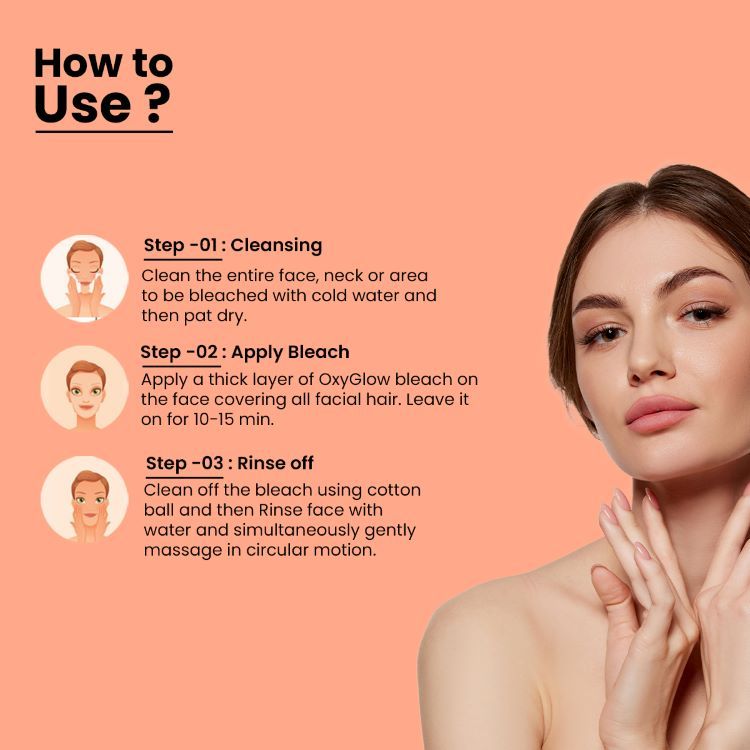 How to Use ?

Step -01 : Cleansing
Clean the entire face, neck or area to be bleached with cold water and then pat dry.

Step -02 : Apply Bleach
Apply a thick layer of OxyGlow bleach on the face covering all facial hair. Leave it on for 10-15 min.

Step -03 : Rinse off
Clean off the bleach using cotton ball and then Rinse face with water and simultaneously gently massage in circular motion.