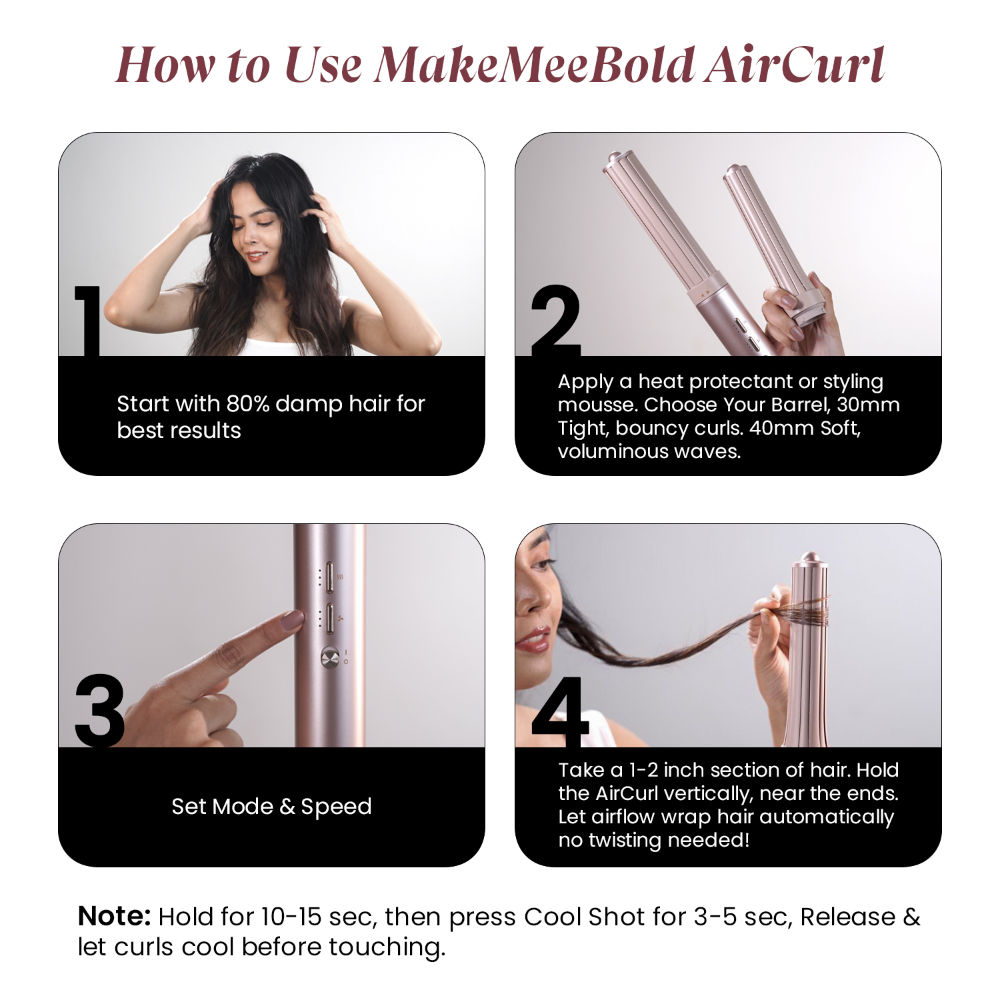 How to Use MakeMeeBold AirCurl

1

Start with 80% damp hair for best results

2

Apply a heat protectant or styling mousse. Choose Your Barrel, 30mm Tight, bouncy curls. 40mm Soft, voluminous waves.

3

Set Mode & Speed

4

Take a 1-2 inch section of hair. Hold the AirCurl vertically, near the ends. Let airflow wrap hair automatically no twisting needed!

Note: Hold for 10-15 sec, then press Cool Shot for 3-5 sec, Release & let curls cool before touching.