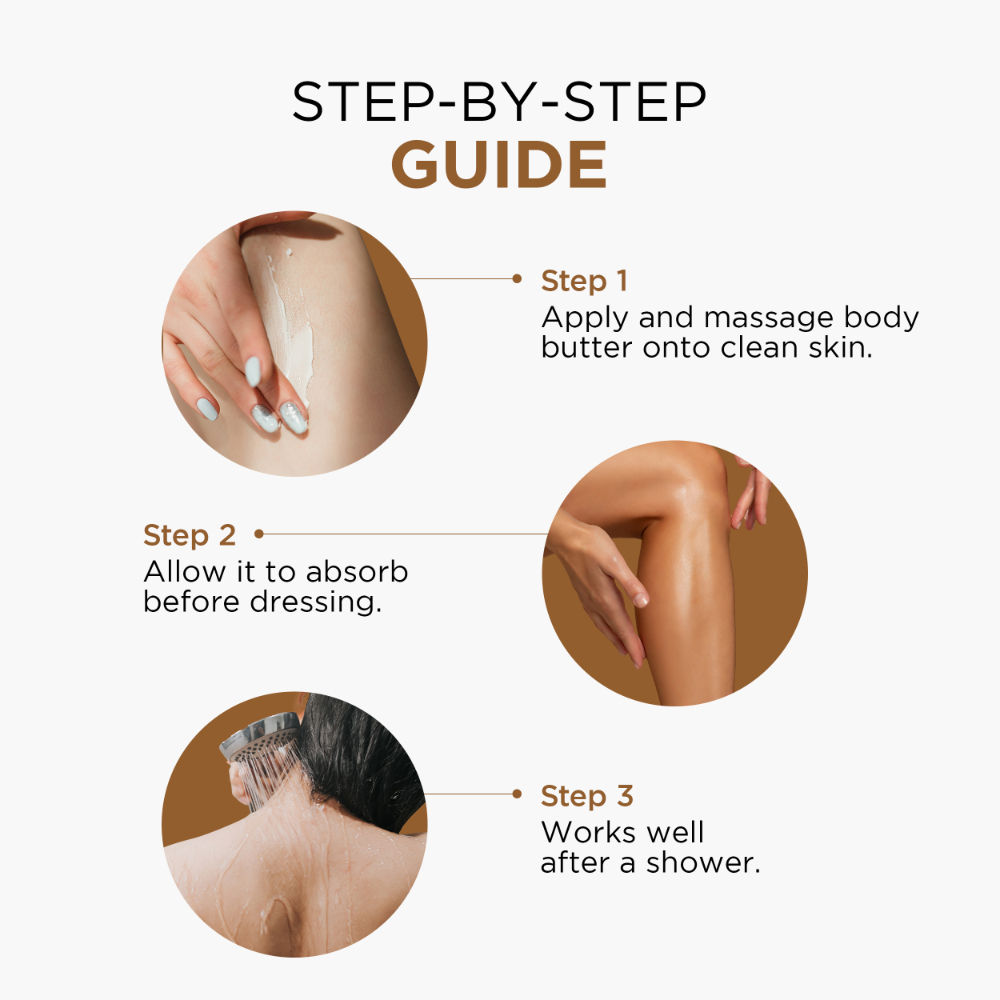 STEP-BY-STEP
GUIDE

Step 1
Apply and massage body butter onto clean skin.

Step 2
Allow it to absorb before dressing.

Step 3
Works well after a shower.