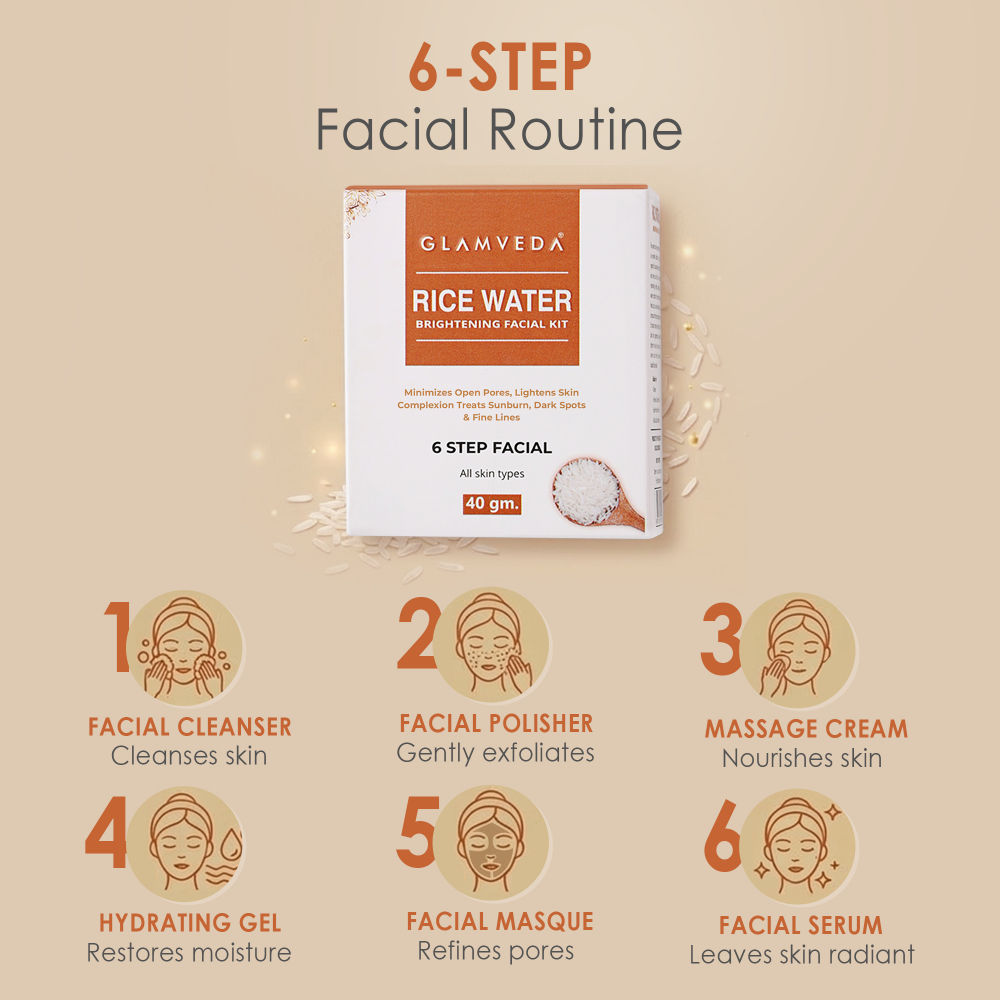 6-STEP
Facial Routine

GLAMVEDA

RICE WATER
BRIGHTENING FACIAL KIT

Minimizes Open Pores, Lightens Skin Complexion Treats Sunburn, Dark Spots & Fine Lines

6 STEP FACIAL

All skin types

40 gm.

1
FACIAL CLEANSER
Cleanses skin

2
FACIAL POLISHER
Gently exfoliates

3
MASSAGE CREAM
Nourishes skin

4
HYDRATING GEL
Restores moisture

5
FACIAL MASQUE
Refines pores

6
FACIAL SERUM
Leaves skin radiant