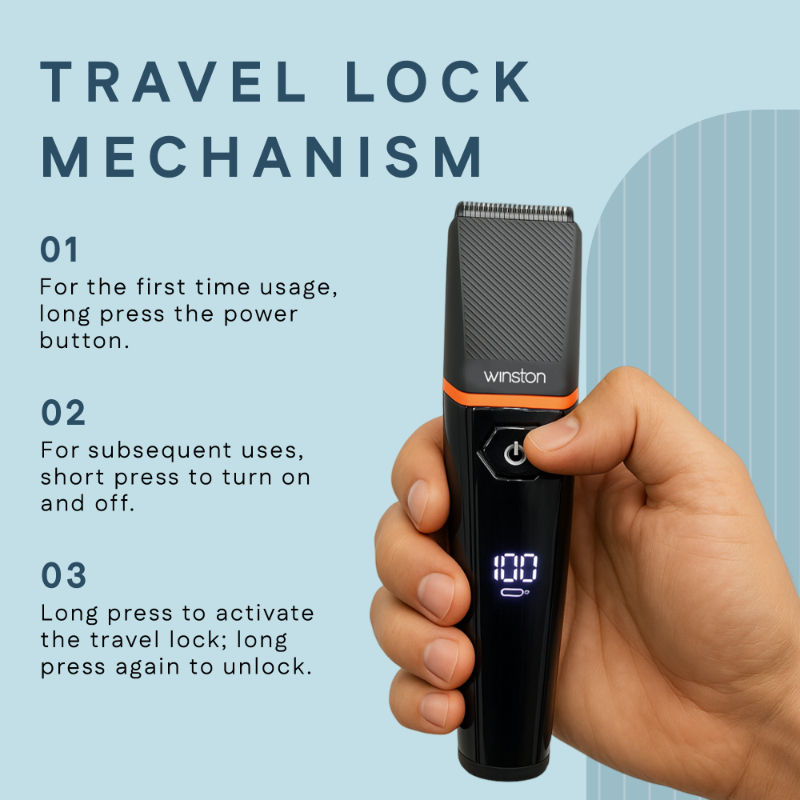 TRAVEL LOCK MECHANISM

01
For the first time usage, long press the power button.

02
For subsequent uses, short press to turn on and off.

03
Long press to activate the travel lock; long press again to unlock.

winston

100