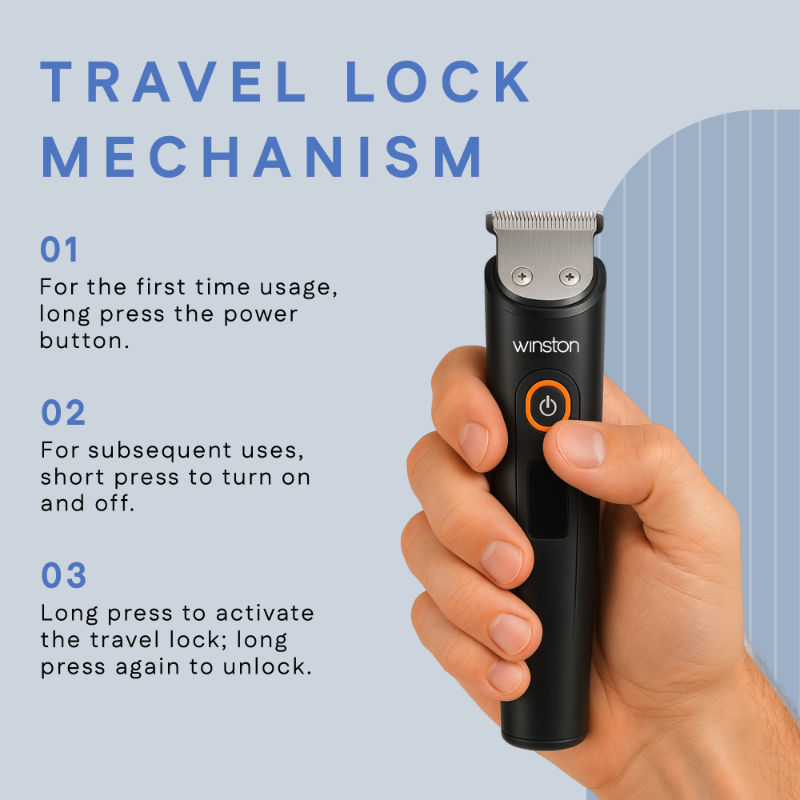 TRAVEL LOCK MECHANISM

01
For the first time usage, long press the power button.

02
For subsequent uses, short press to turn on and off.

03
Long press to activate the travel lock; long press again to unlock.

winston