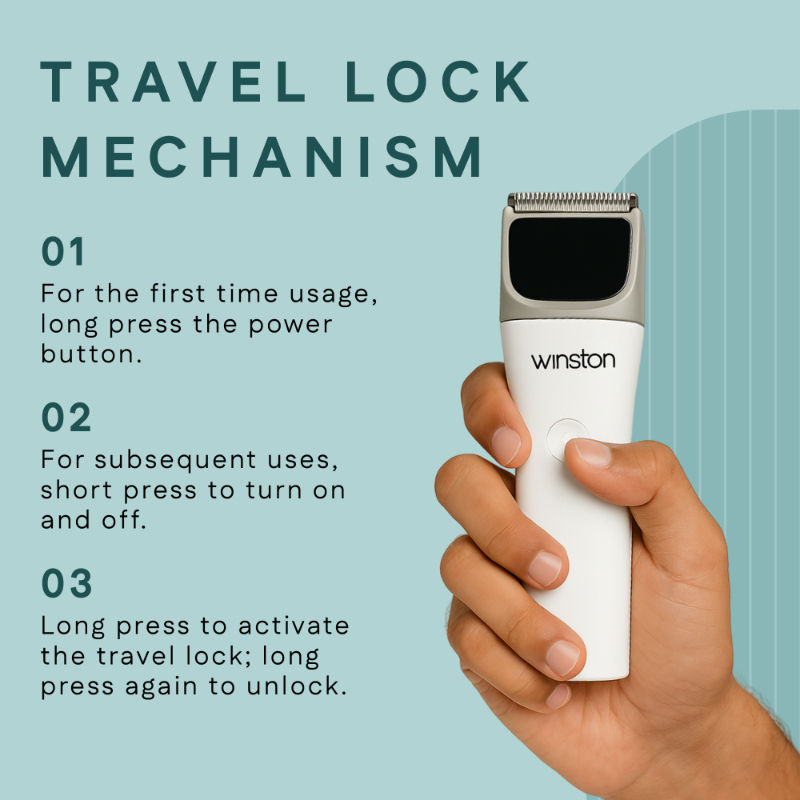 TRAVEL LOCK MECHANISM

01
For the first time usage, long press the power button.

02
For subsequent uses, short press to turn on and off.

03
Long press to activate the travel lock; long press again to unlock.

winston