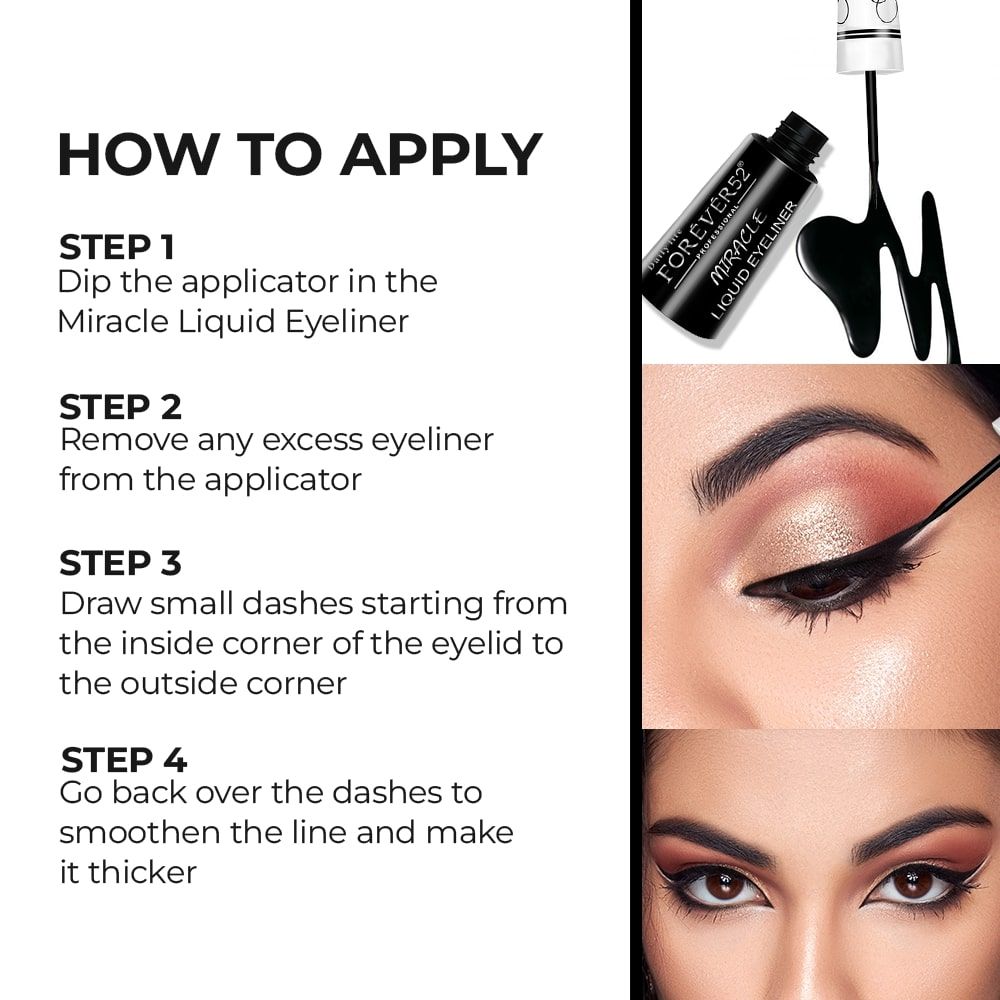 HOW TO APPLY

STEP 1
Dip the applicator in the Miracle Liquid Eyeliner

STEP 2
Remove any excess eyeliner from the applicator

STEP 3
Draw small dashes starting from the inside corner of the eyelid to the outside corner

STEP 4
Go back over the dashes to smoothen the line and make it thicker

Daily life FOREVER52® PROFESSIONAL MIRACLE LIQUID EYELINER