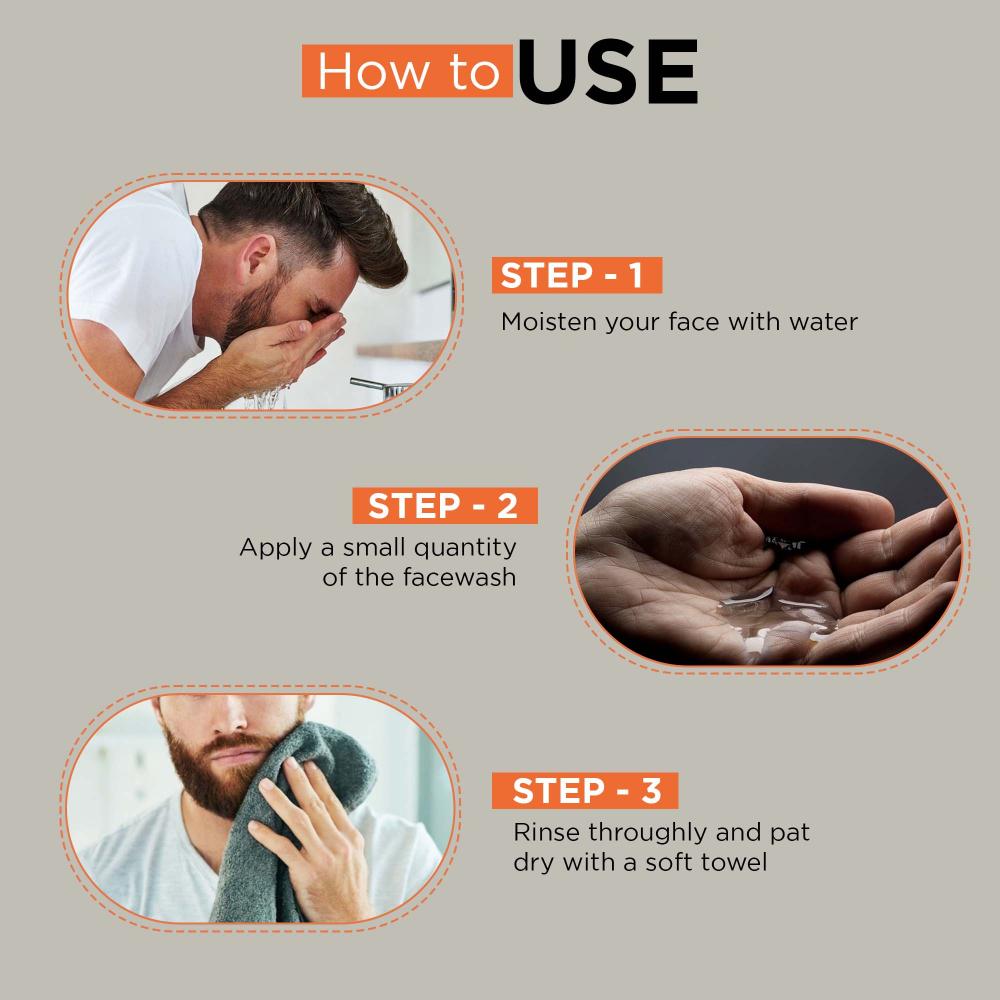 How to USE

STEP - 1
Moisten your face with water

STEP - 2
Apply a small quantity of the facewash

STEP - 3
Rinse throughly and pat dry with a soft towel