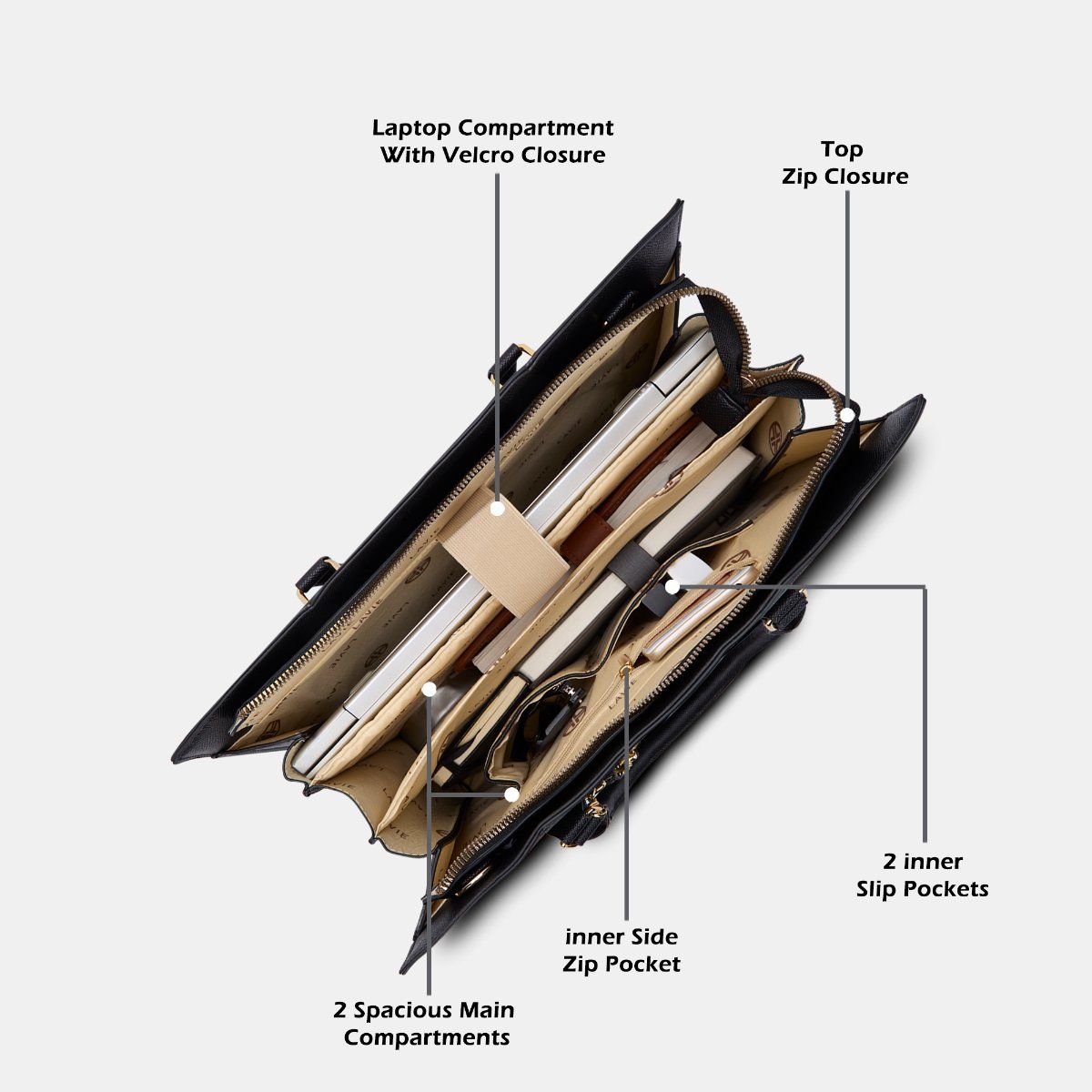 Laptop Compartment
With Velcro Closure

Top
Zip Closure

2 inner
Slip Pockets

inner Side
Zip Pocket

2 Spacious Main
Compartments