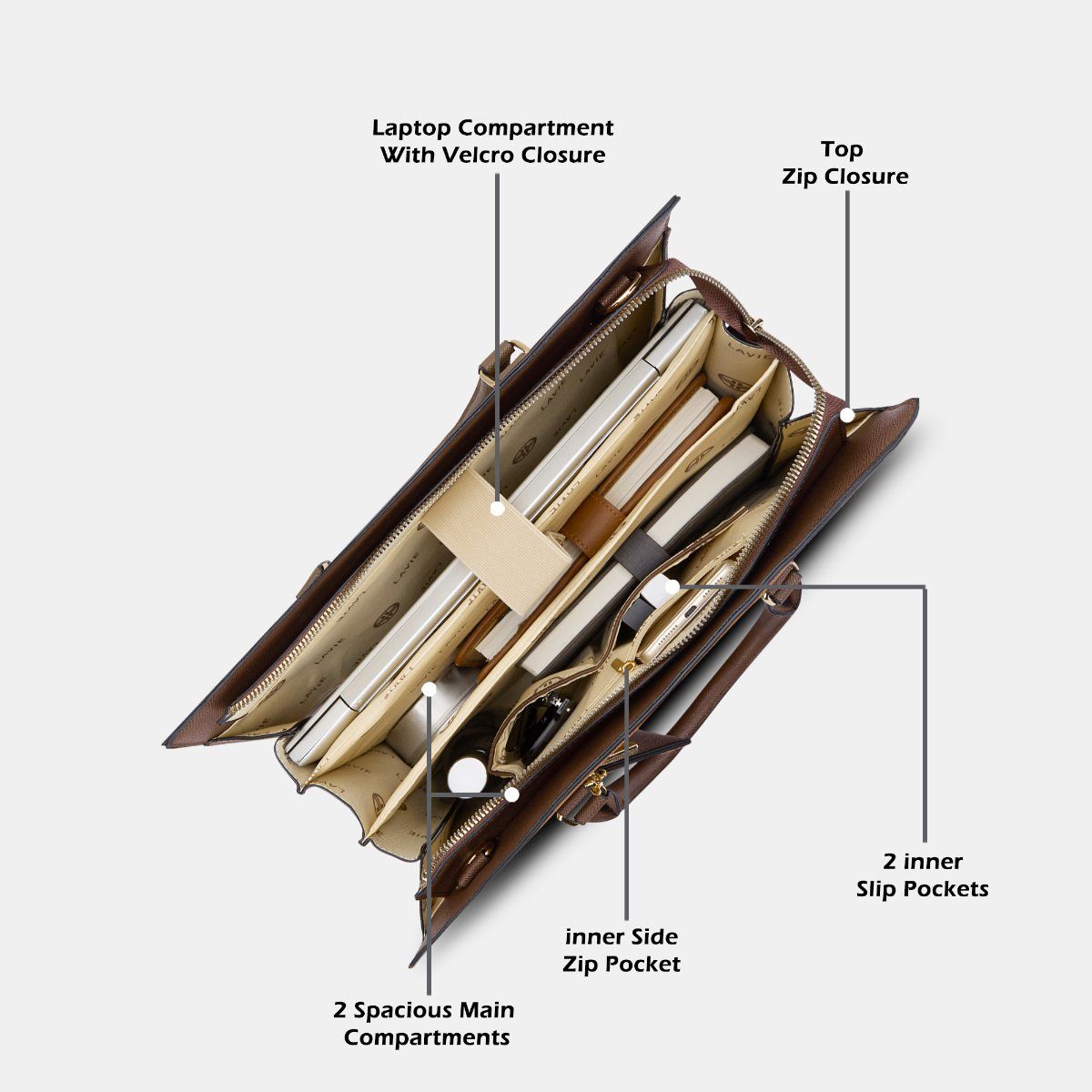 Laptop Compartment
With Velcro Closure

Top
Zip Closure

LAVIE

2 inner
Slip Pockets

inner Side
Zip Pocket

2 Spacious Main
Compartments