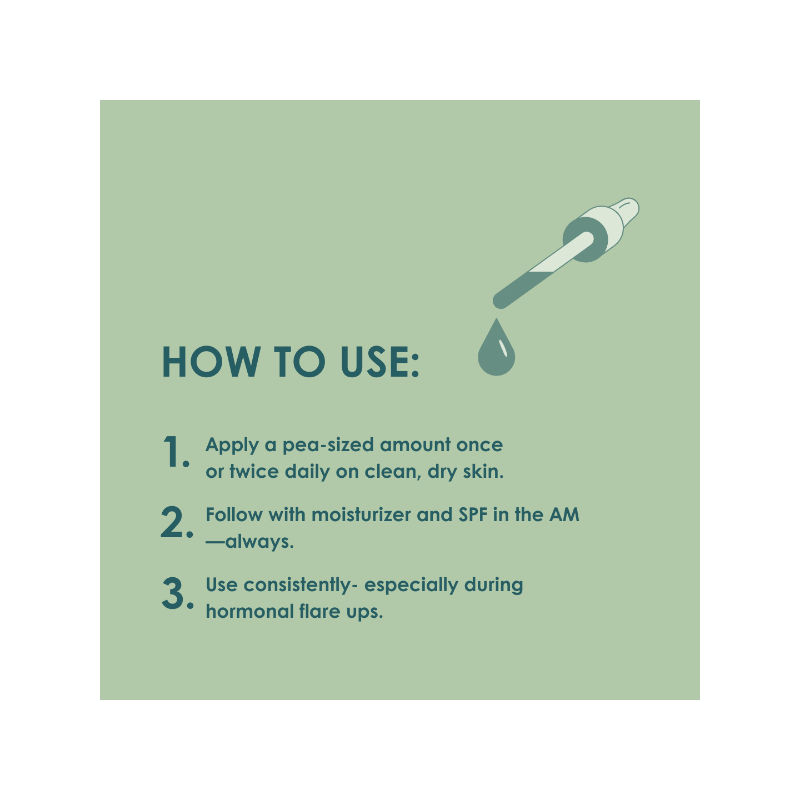 HOW TO USE:

1. Apply a pea-sized amount once or twice daily on clean, dry skin.

2. Follow with moisturizer and SPF in the AM —always.

3. Use consistently- especially during hormonal flare ups.