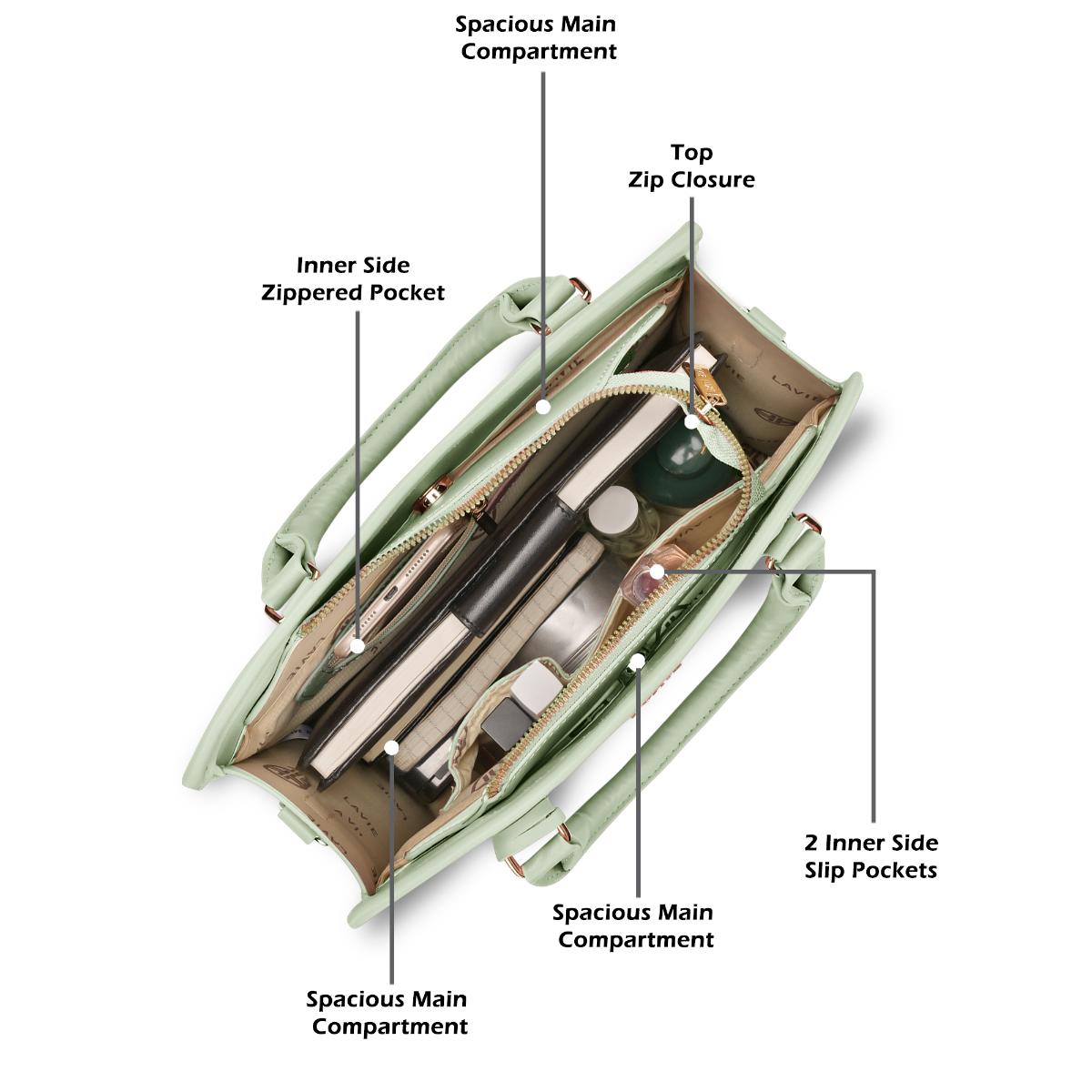 Spacious Main Compartment

Top Zip Closure

Inner Side Zippered Pocket

LAVIE

LAVIE

2 Inner Side Slip Pockets

Spacious Main Compartment

Spacious Main Compartment