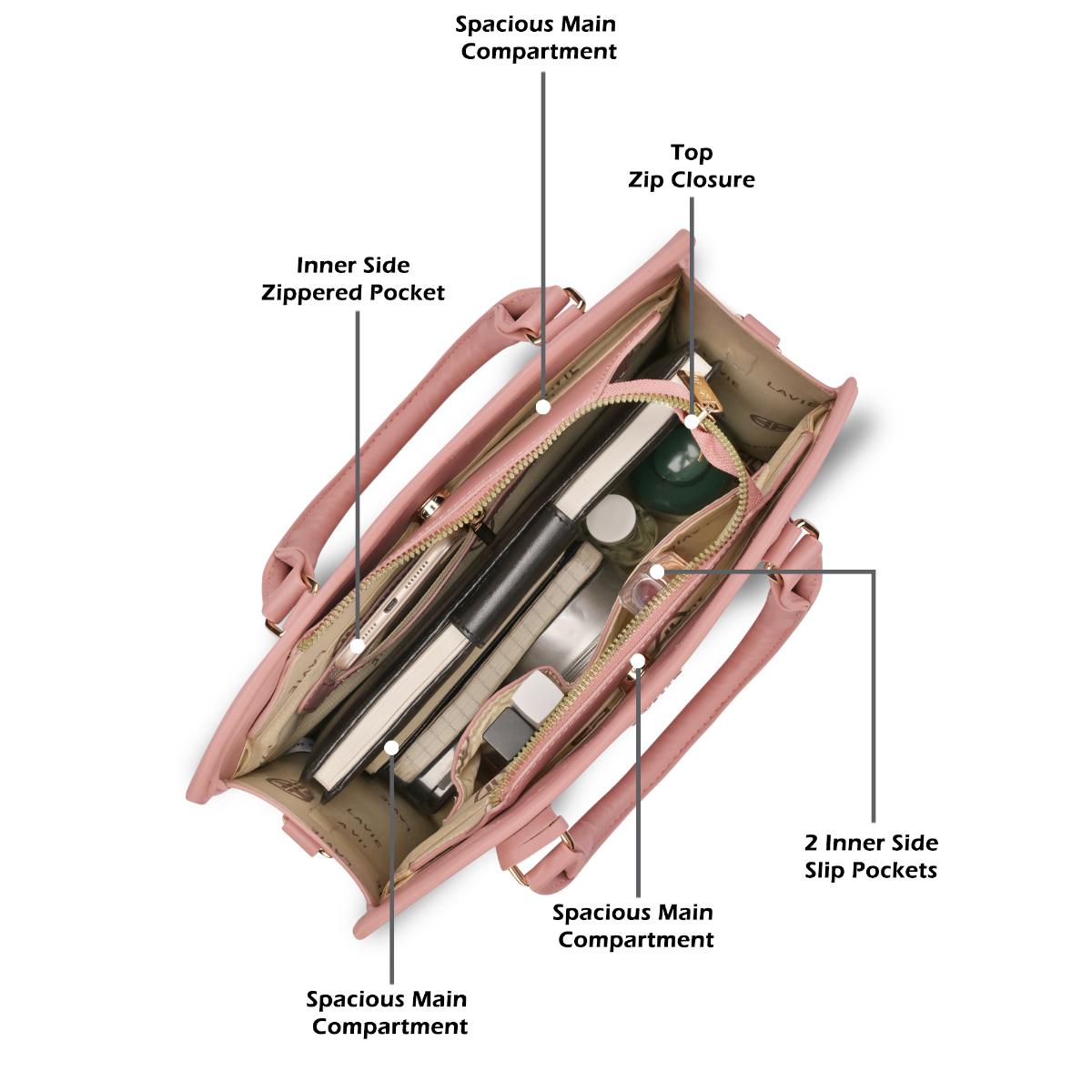 Spacious Main Compartment

Top Zip Closure

Inner Side Zippered Pocket

LAVIE

LAVIE

2 Inner Side Slip Pockets

Spacious Main Compartment

Spacious Main Compartment