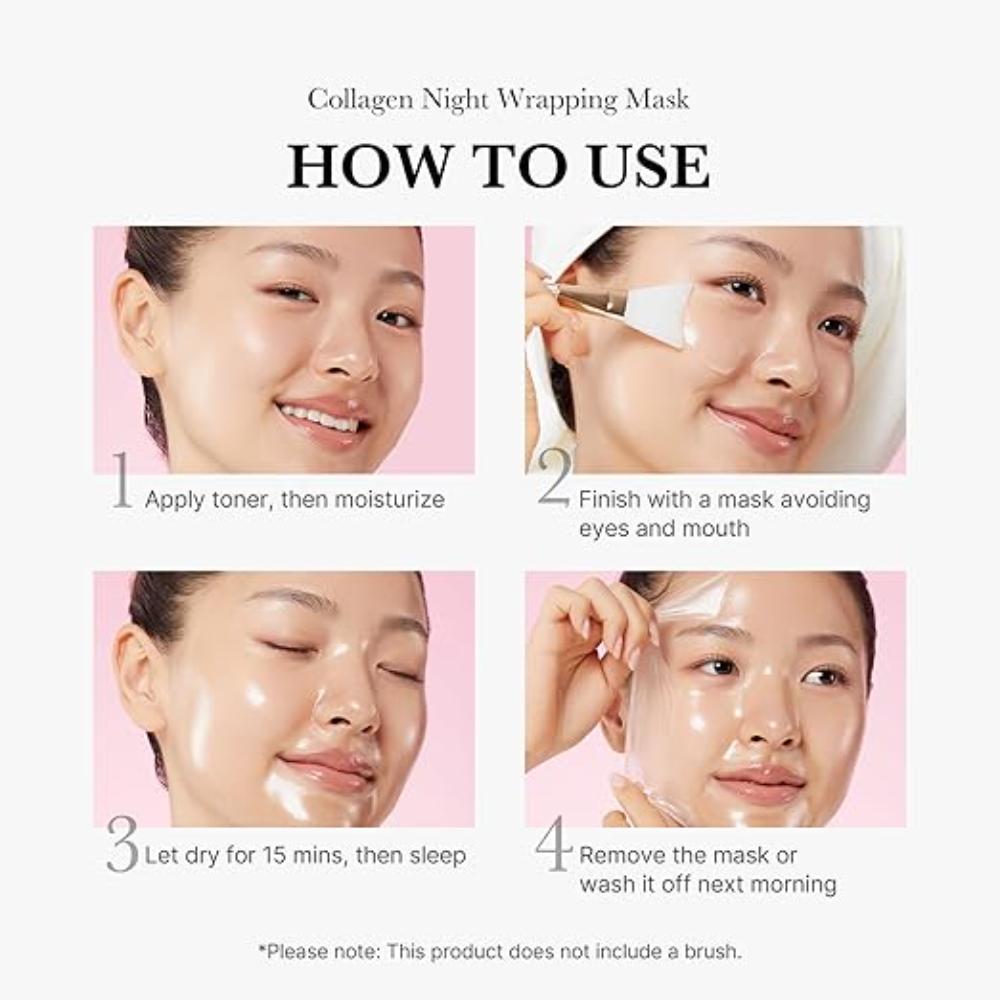 Collagen Night Wrapping Mask

HOW TO USE

1 Apply toner, then moisturize

2 Finish with a mask avoiding eyes and mouth

3 Let dry for 15 mins, then sleep

4 Remove the mask or wash it off next morning

*Please note: This product does not include a brush.