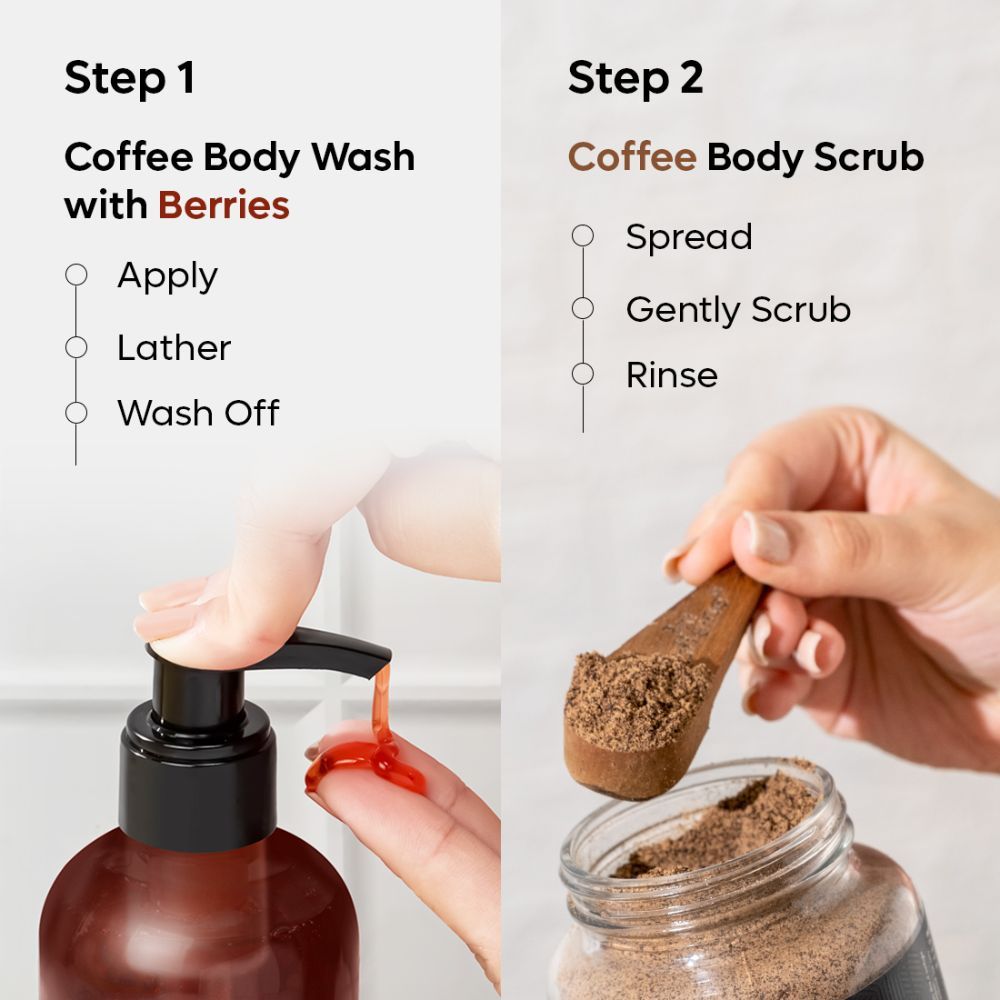 Step 1

Coffee Body Wash with Berries

Apply

Lather

Wash Off

Step 2

Coffee Body Scrub

Spread

Gently Scrub

Rinse