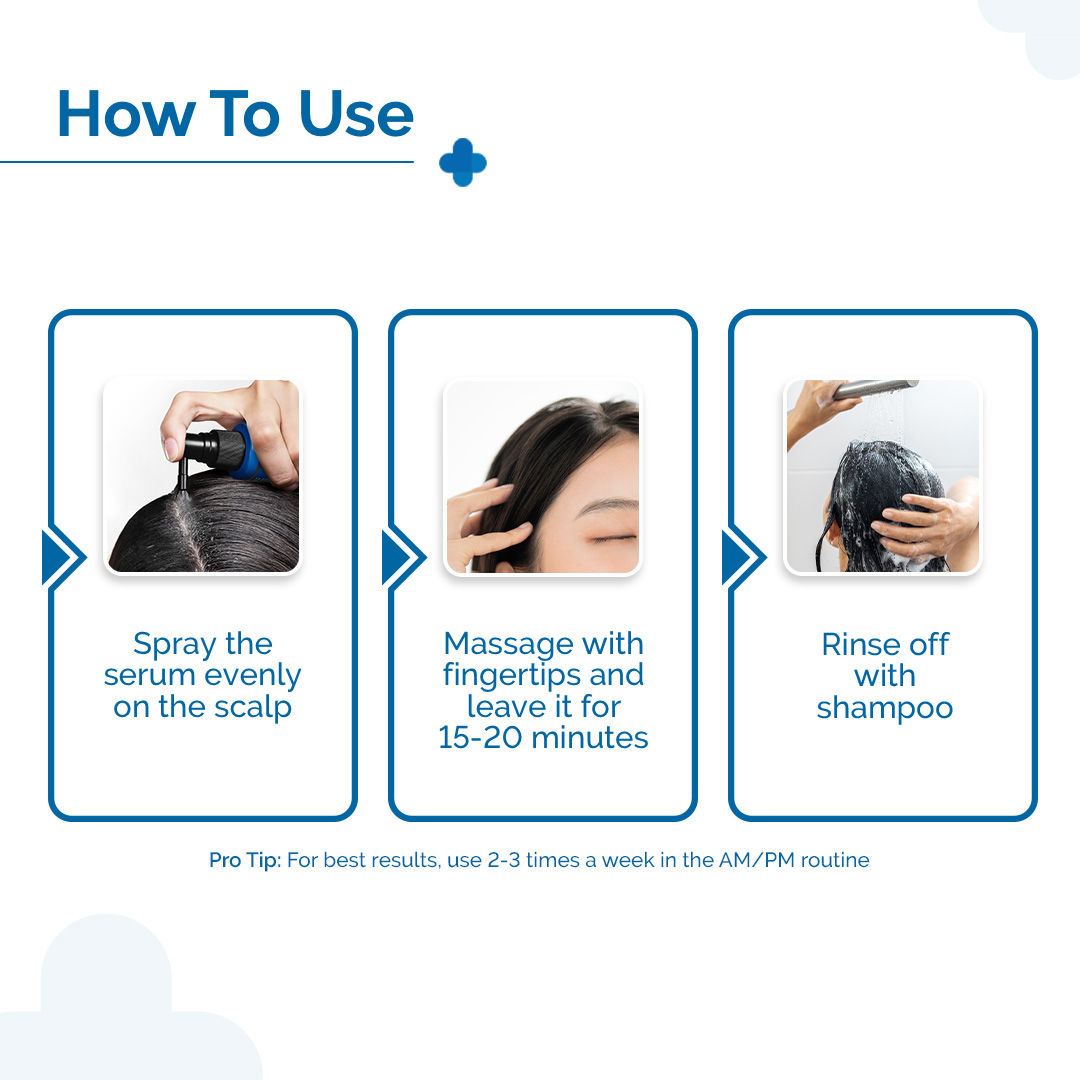 How To Use

Spray the serum evenly on the scalp

Massage with fingertips and leave it for 15-20 minutes

Rinse off with shampoo

Pro Tip: For best results, use 2-3 times a week in the AM/PM routine