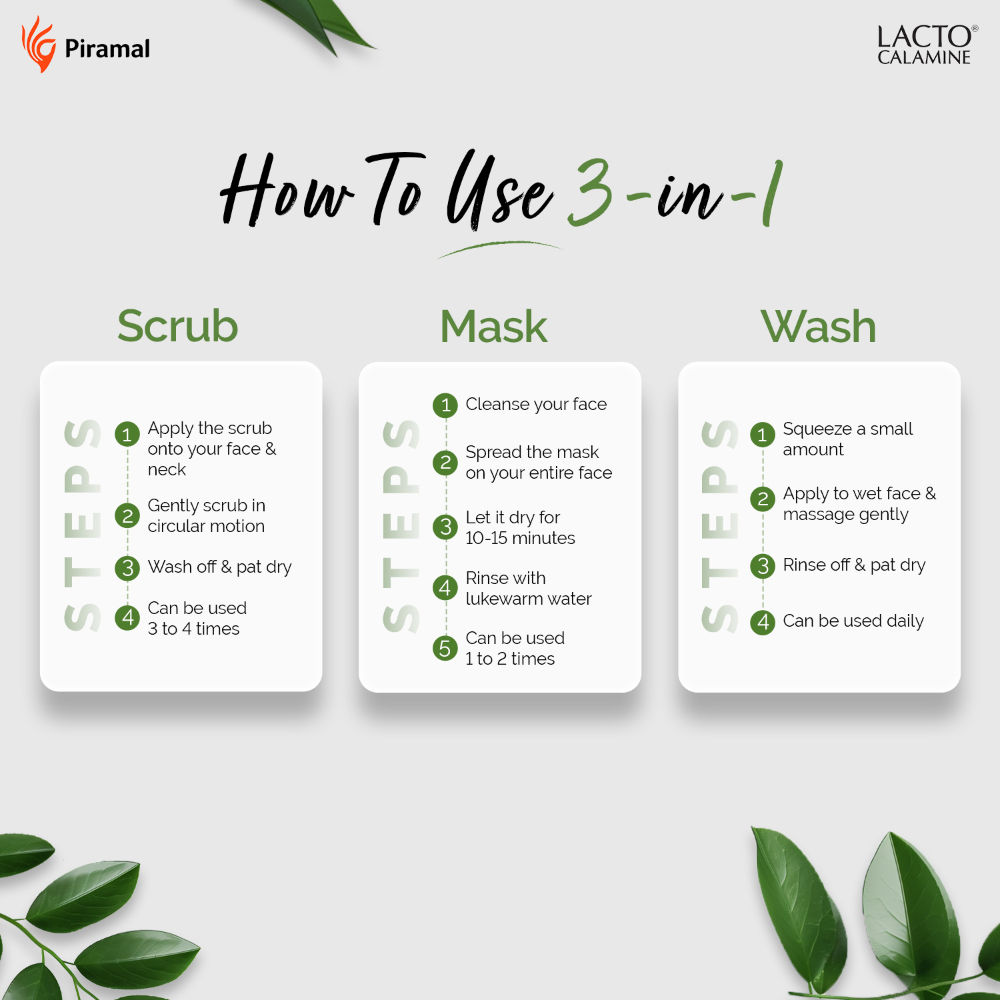 Piramal

LACTO® CALAMINE

How To Use 3-in-1

Scrub

STEPS

1 Apply the scrub onto your face & neck

2 Gently scrub in circular motion

3 Wash off & pat dry

4 Can be used 3 to 4 times

Mask

STEPS

1 Cleanse your face

2 Spread the mask on your entire face

3 Let it dry for 10-15 minutes

4 Rinse with lukewarm water

5 Can be used 1 to 2 times

Wash

STEPS

1 Squeeze a small amount

2 Apply to wet face & massage gently

3 Rinse off & pat dry

4 Can be used daily