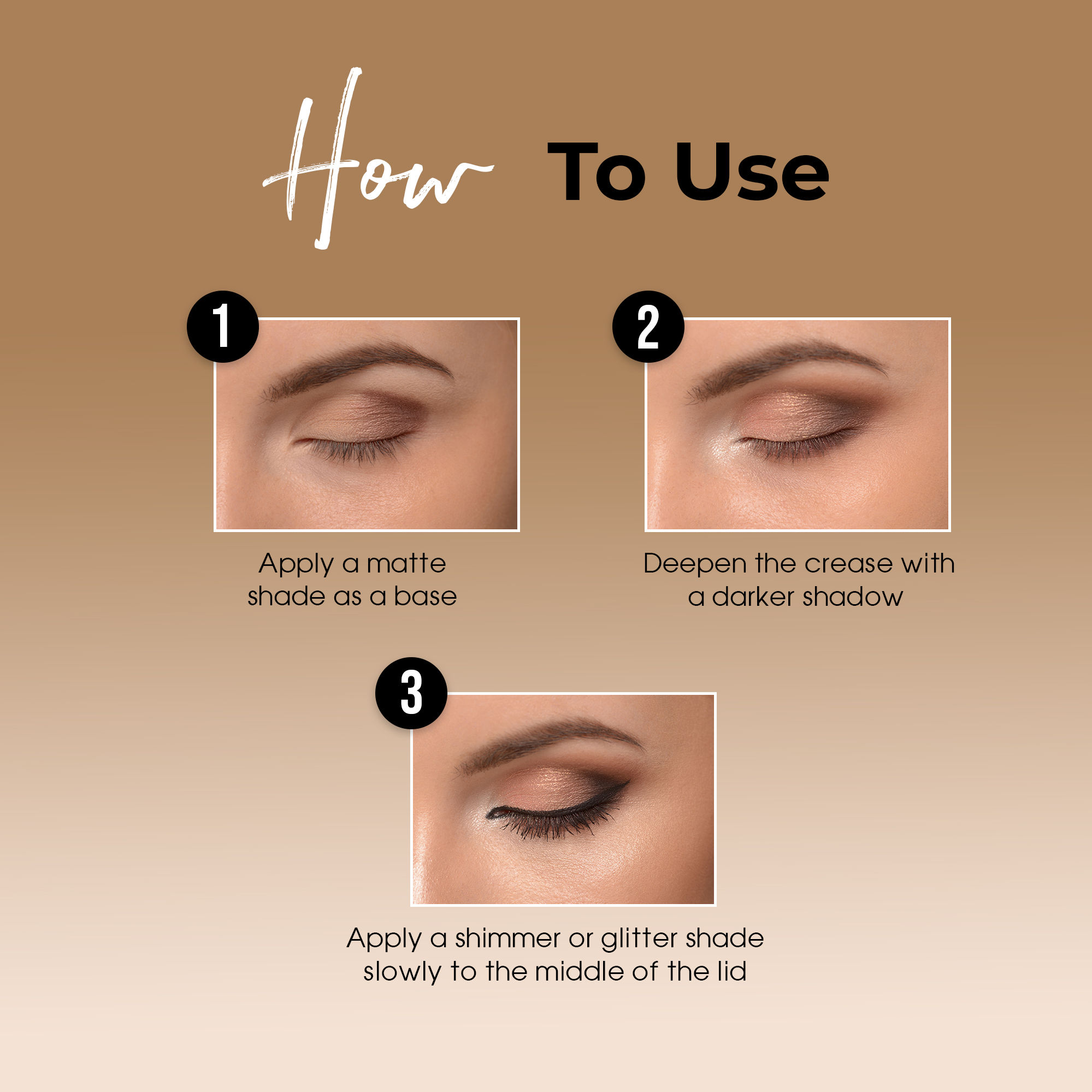 How To Use

1

Apply a matte shade as a base

2

Deepen the crease with a darker shadow

3

Apply a shimmer or glitter shade slowly to the middle of the lid