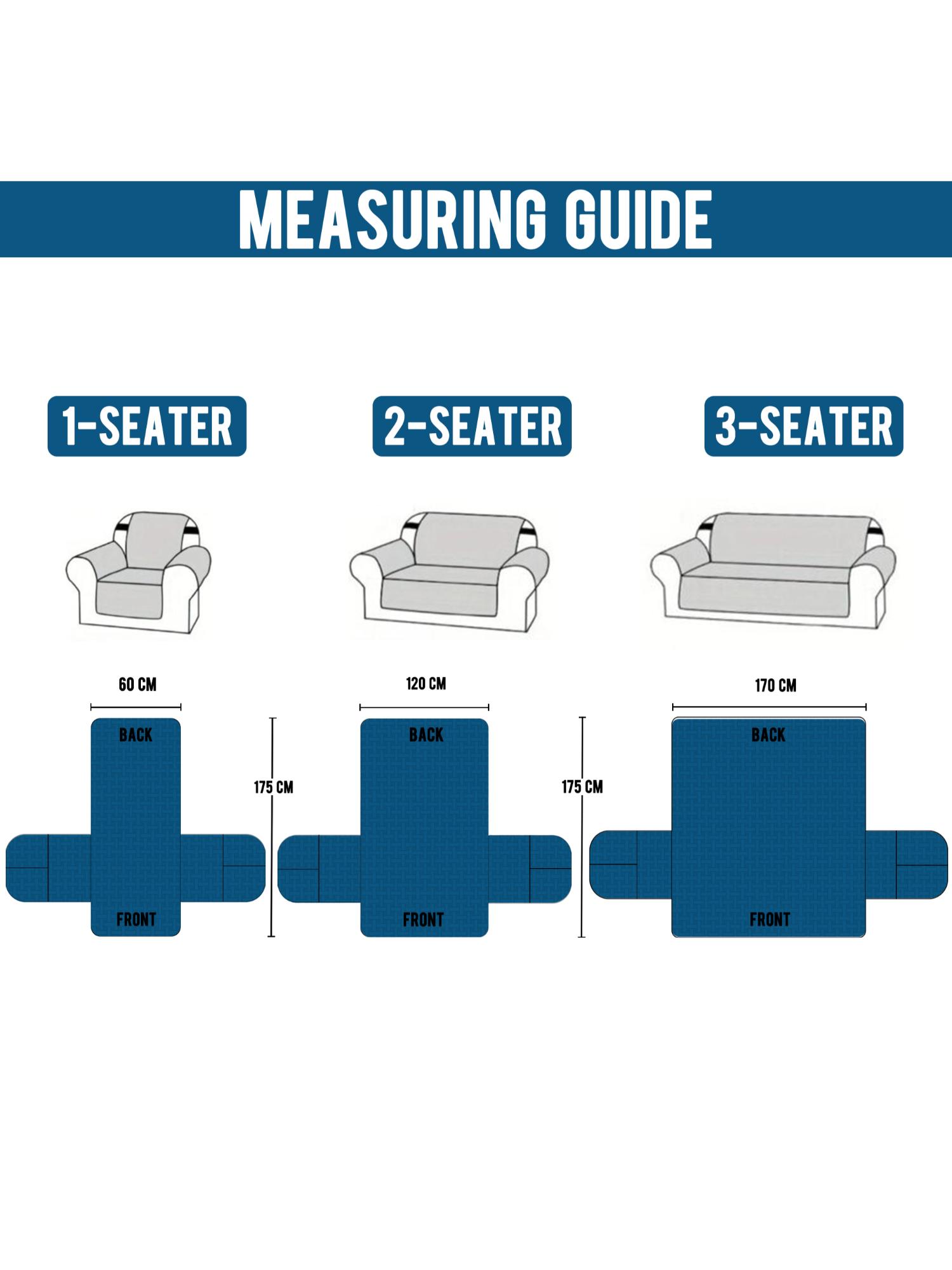 MEASURING GUIDE

1-SEATER

2-SEATER

3-SEATER

60 CM

BACK

FRONT

175 CM

120 CM

BACK

FRONT

175 CM

170 CM

BACK

FRONT