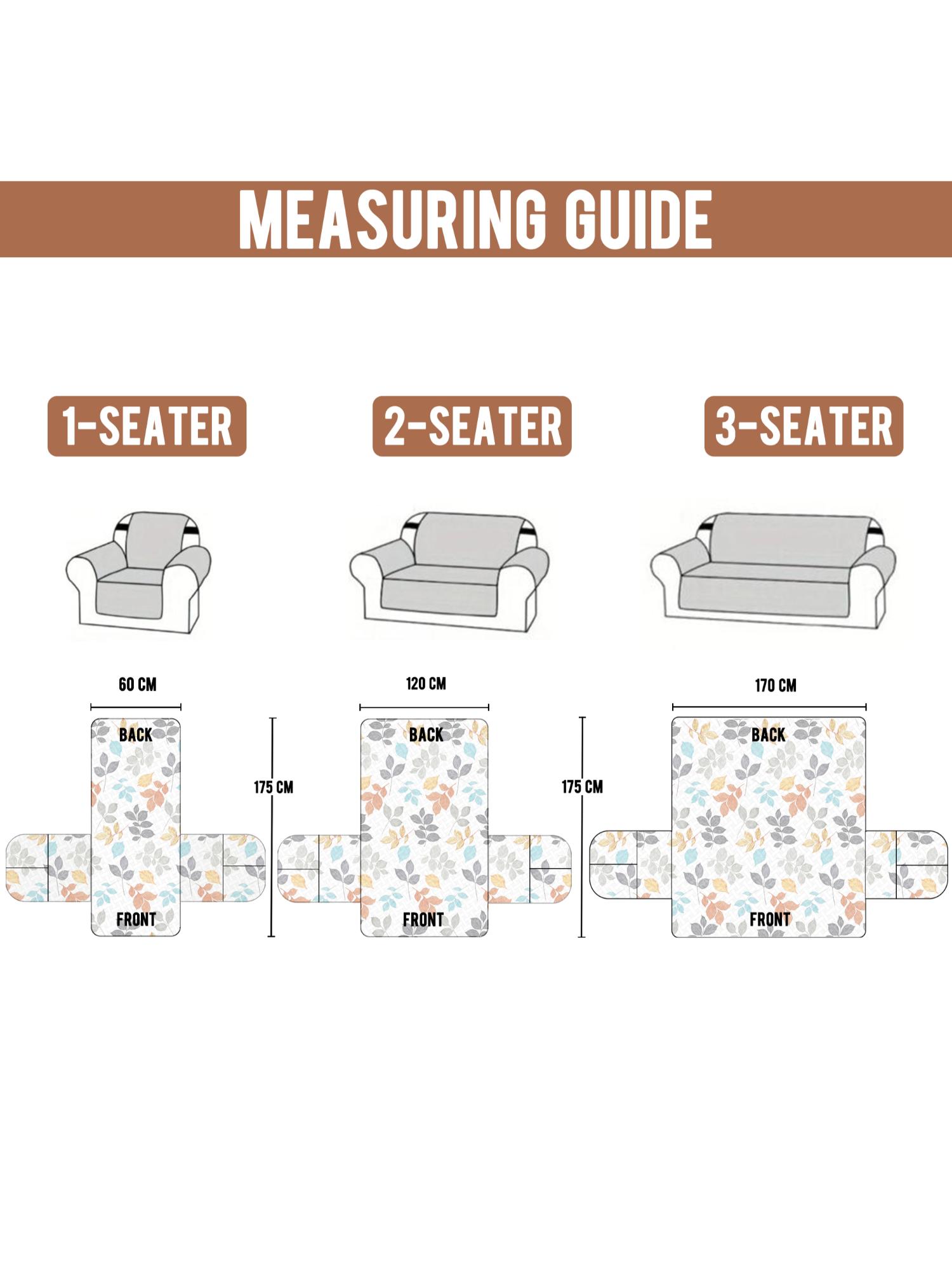 MEASURING GUIDE

1-SEATER

2-SEATER

3-SEATER

60 CM

BACK

FRONT

175 CM

120 CM

BACK

FRONT

175 CM

170 CM

BACK

FRONT