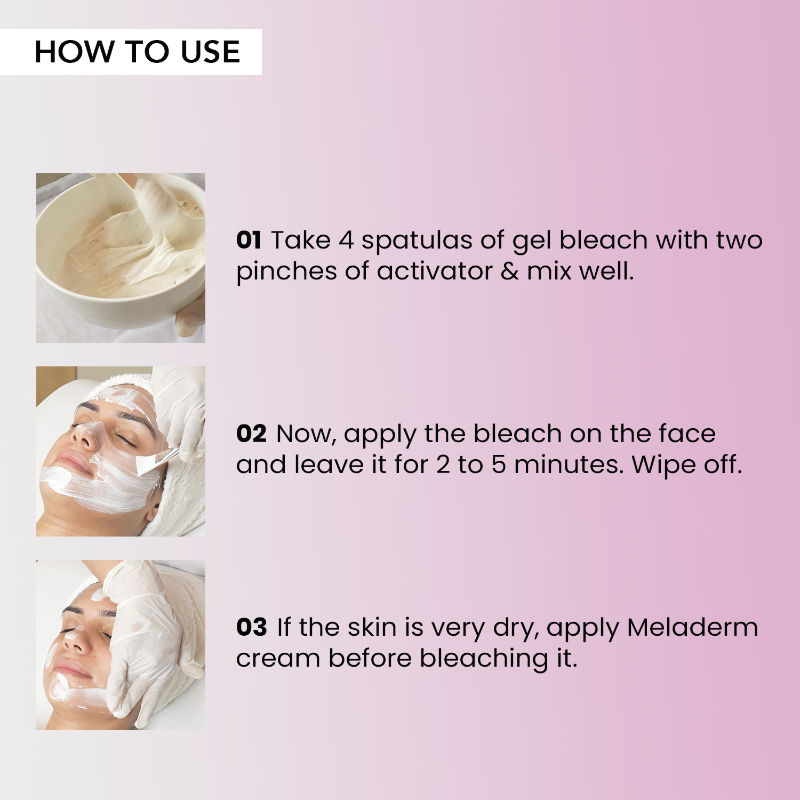 HOW TO USE

01 Take 4 spatulas of gel bleach with two pinches of activator & mix well.

02 Now, apply the bleach on the face and leave it for 2 to 5 minutes. Wipe off.

03 If the skin is very dry, apply Meladerm cream before bleaching it.