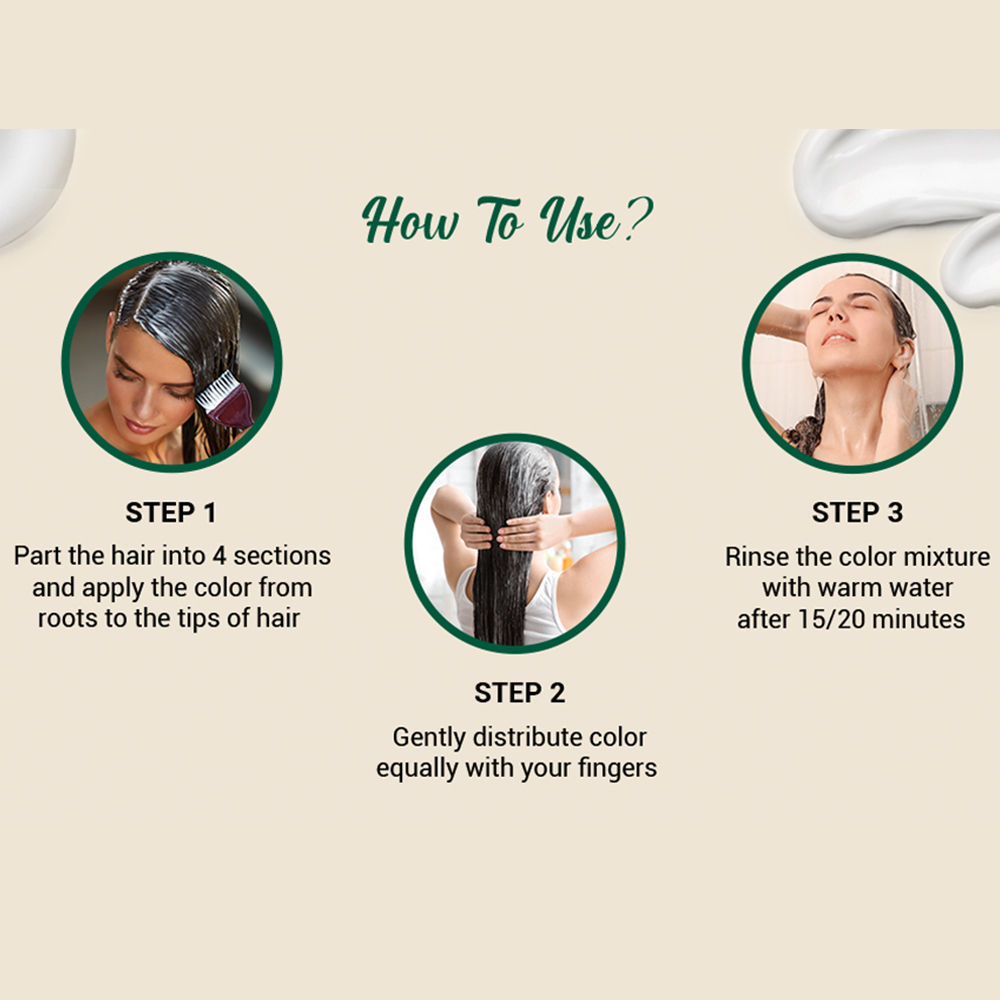 How To Use?

STEP 1
Part the hair into 4 sections and apply the color from roots to the tips of hair

STEP 2
Gently distribute color equally with your fingers

STEP 3
Rinse the color mixture with warm water after 15/20 minutes